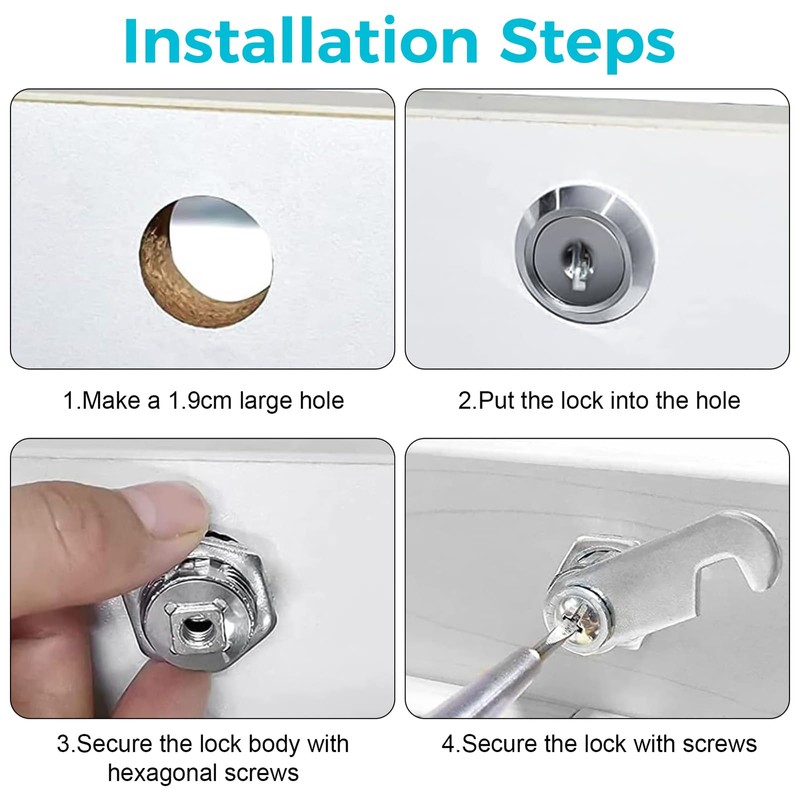 Installation Steps

1.Make a 1.9cm large hole

2.Put the lock into the hole

3.Secure the lock body with hexagonal screws

4.Secure the lock with screws