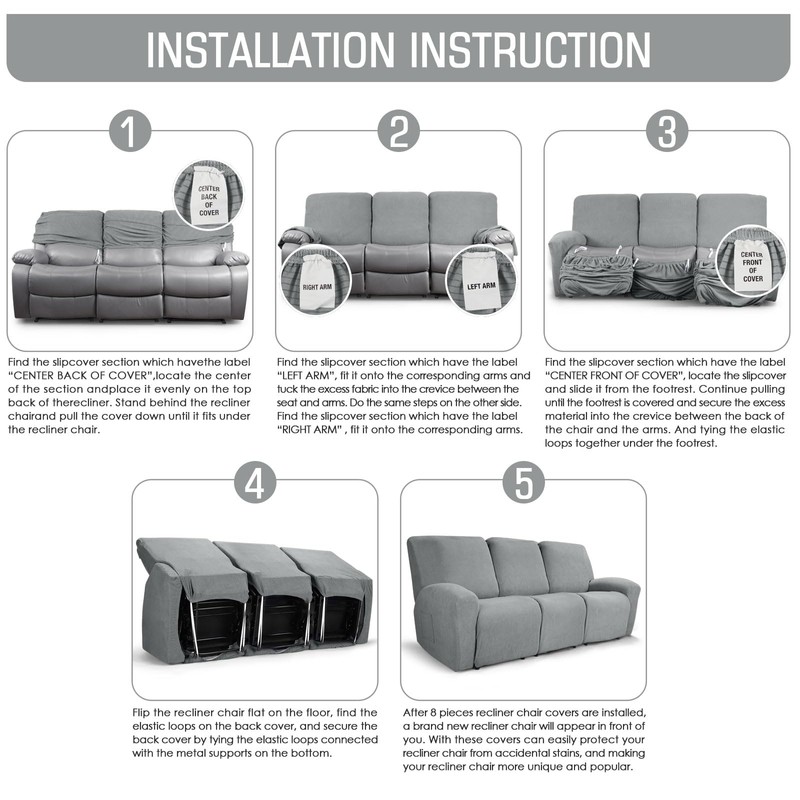 INSTALLATION INSTRUCTION

1

CENTER BACK OF COVER

Find the slipcover section which havethe label "CENTER BACK OF COVER",locate the center of the section andplace it evenly on the top back of therecliner. Stand behind the recliner chairand pull the cover down until it fits under the recliner chair.

2

RIGHT ARM

LEFT ARM

Find the slipcover section which have the label "LEFT ARM", fit it onto the corresponding arms and tuck the excess fabric into the crevice between the seat and arms. Do the same steps on the other side. Find the slipcover section which have the label "RIGHT ARM" , fit it onto the corresponding arms.

3

CENTER FRONT OF COVER

Find the slipcover section which have the label "CENTER FRONT OF COVER", locate the slipcover and slide it from the footrest. Continue pulling until the footrest is covered and secure the excess material into the crevice between the back of the chair and the arms. And tying the elastic loops together under the footrest.

4

Flip the recliner chair flat on the floor, find the elastic loops on the back cover, and secure the back cover by tying the elastic loops connected with the metal supports on the bottom.

5

After 8 pieces recliner chair covers are installed, a brand new recliner chair will appear in front of you. With these covers can easily protect your recliner chair from accidental stains, and making your recliner chair more unique and popular.