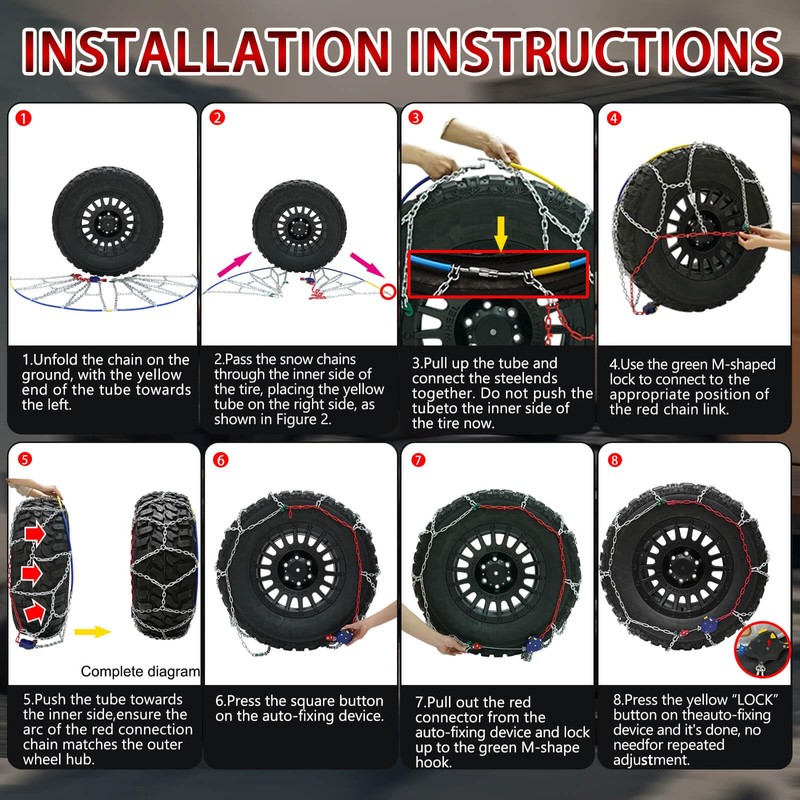 INSTALLATION INSTRUCTIONS

1

1.Unfold the chain on the ground, with the yellow end of the tube towards the left.

2

2.Pass the snow chains through the inner side of the tire, placing the yellow tube on the right side, as shown in Figure 2.

3

3.Pull up the tube and connect the steelends together. Do not push the tubeto the inner side of the tire now.

4

4.Use the green M-shaped lock to connect to the appropriate position of the red chain link.

5

Complete diagram

5.Push the tube towards the inner side,ensure the arc of the red connection chain matches the outer wheel hub.

6

6.Press the square button on the auto-fixing device.

7

7.Pull out the red connector from the auto-fixing device and lock up to the green M-shape hook.

8

8.Press the yellow “LOCK” button on theauto-fixing device and it's done, no needfor repeated adjustment.