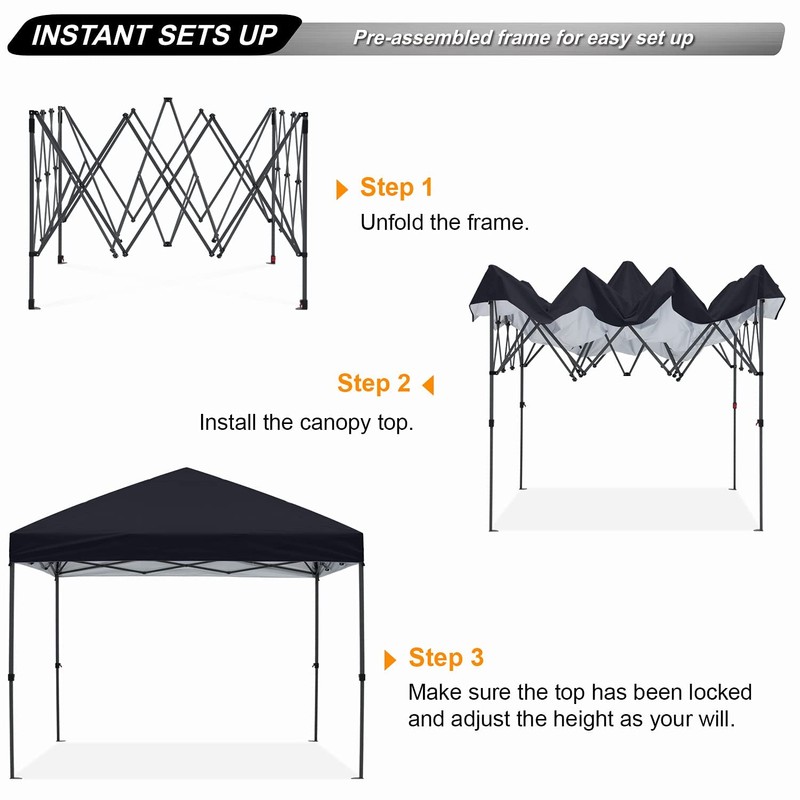 INSTANT SETS UP

Pre-assembled frame for easy set up

Step 1

Unfold the frame.

Step 2

Install the canopy top.

Step 3

Make sure the top has been locked and adjust the height as your will.