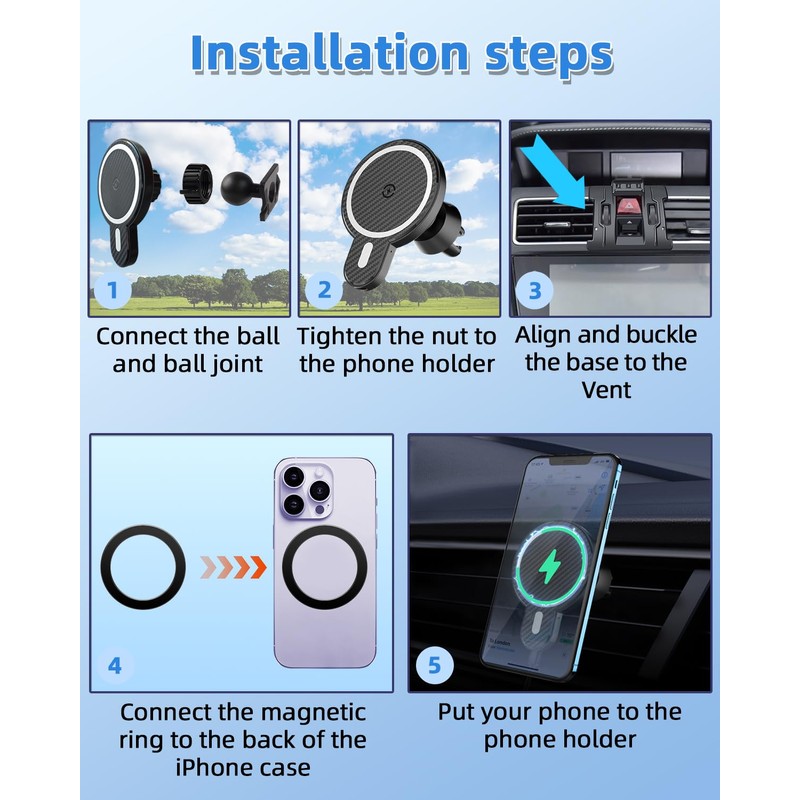 Installation steps

1
Connect the ball and ball joint

2
Tighten the nut to the phone holder

3
Align and buckle the base to the Vent

4
Connect the magnetic ring to the back of the iPhone case

5
Put your phone to the phone holder