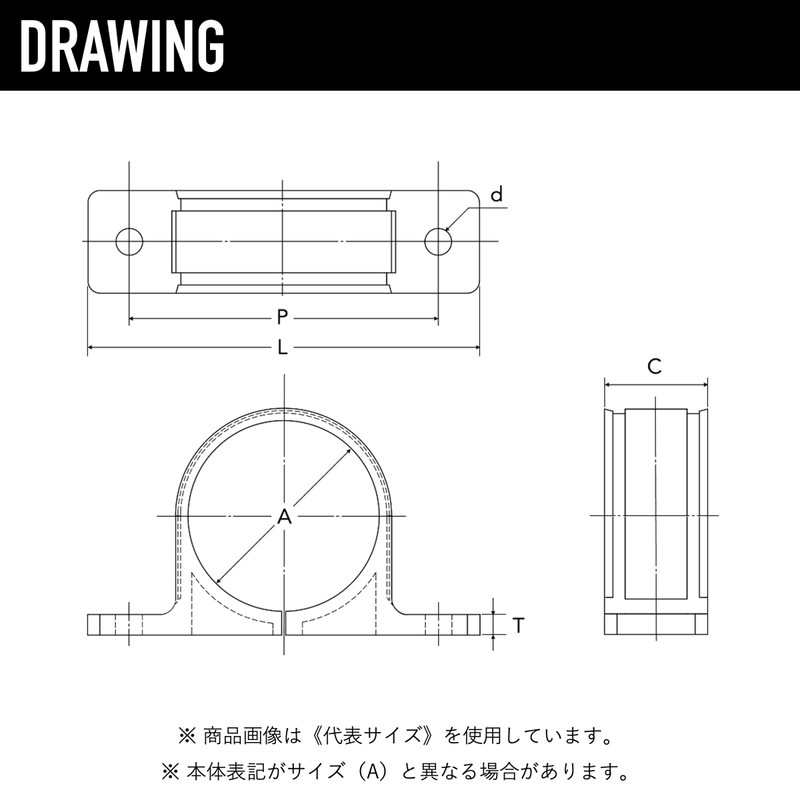 DRAWING

d

P

L

C

A

T

※ 商品画像は《代表サイズ》を使用しています。

※ 本体表記がサイズ（A）と異なる場合があります。