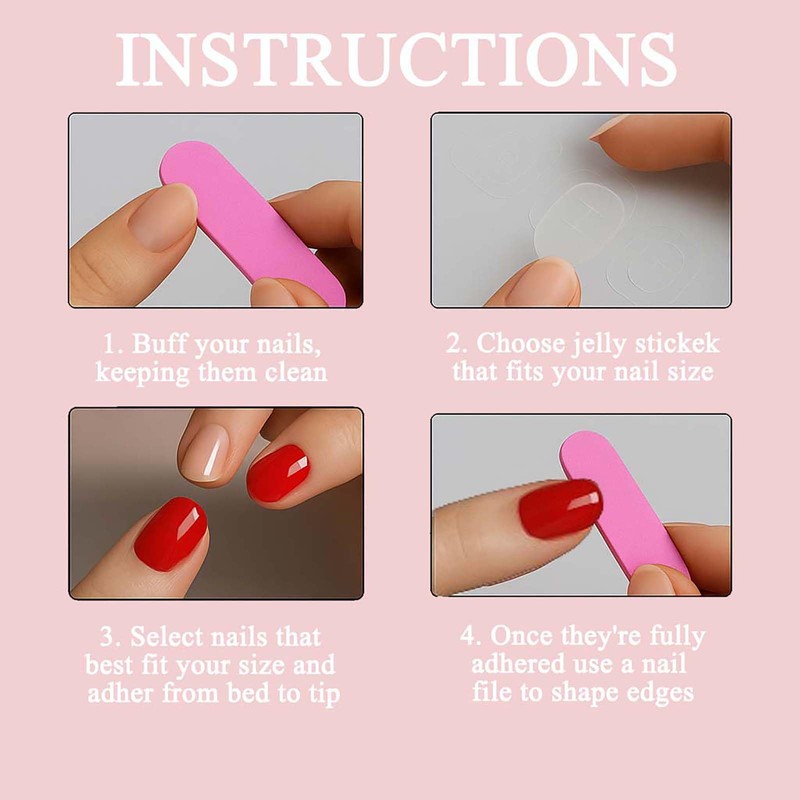 INSTRUCTIONS

1. Buff your nails, keeping them clean

2. Choose jelly stickek that fits your nail size

3. Select nails that best fit your size and adher from bed to tip

4. Once they're fully adhered use a nail file to shape edges