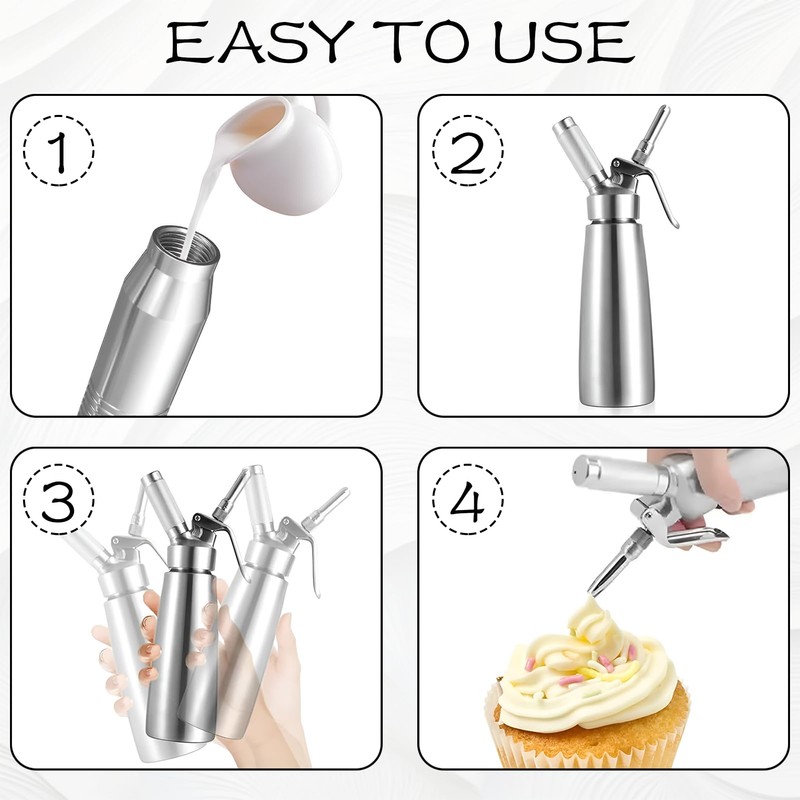 EASY TO USE

1

2

3

4