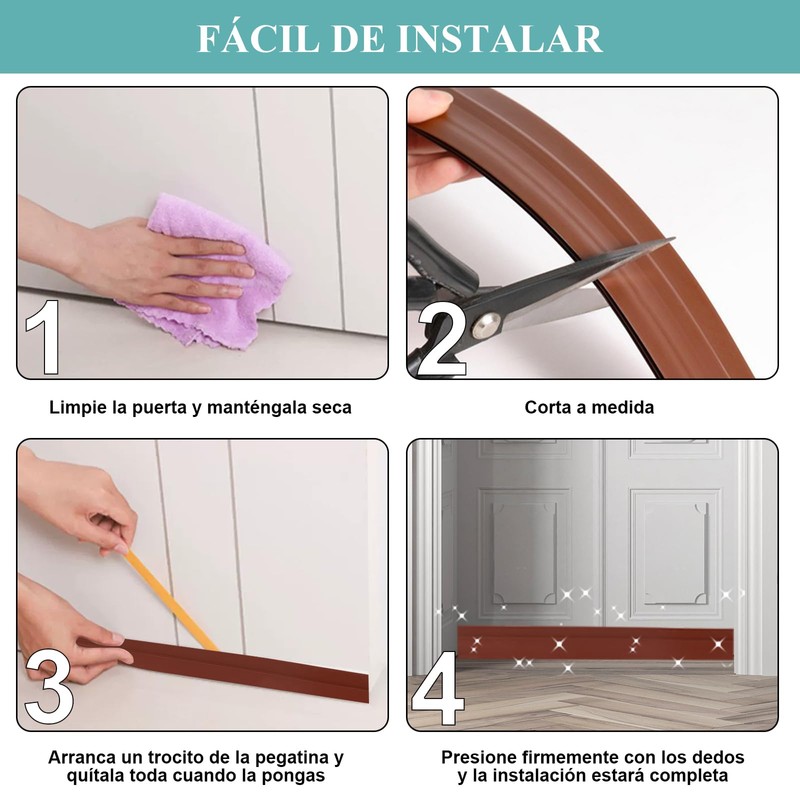 FÁCIL DE INSTALAR

1

Limpie la puerta y manténgala seca

2

Corta a medida

3

Arranca un trocito de la pegatina y quítala toda cuando la pongas

4

Presione firmemente con los dedos y la instalación estará completa