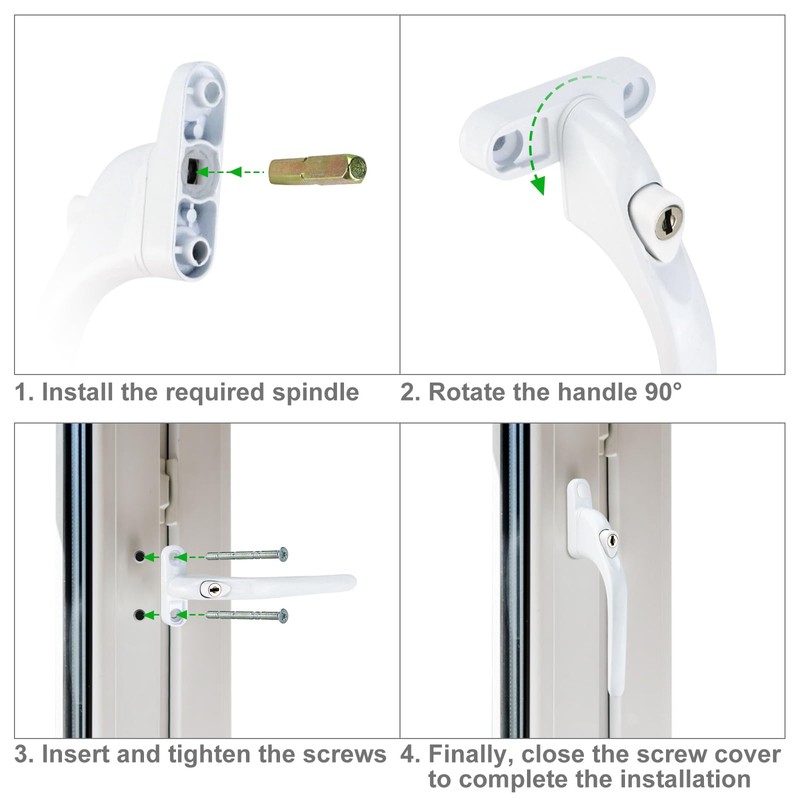 1. Install the required spindle

2. Rotate the handle 90°

3. Insert and tighten the screws

4. Finally, close the screw cover to complete the installation