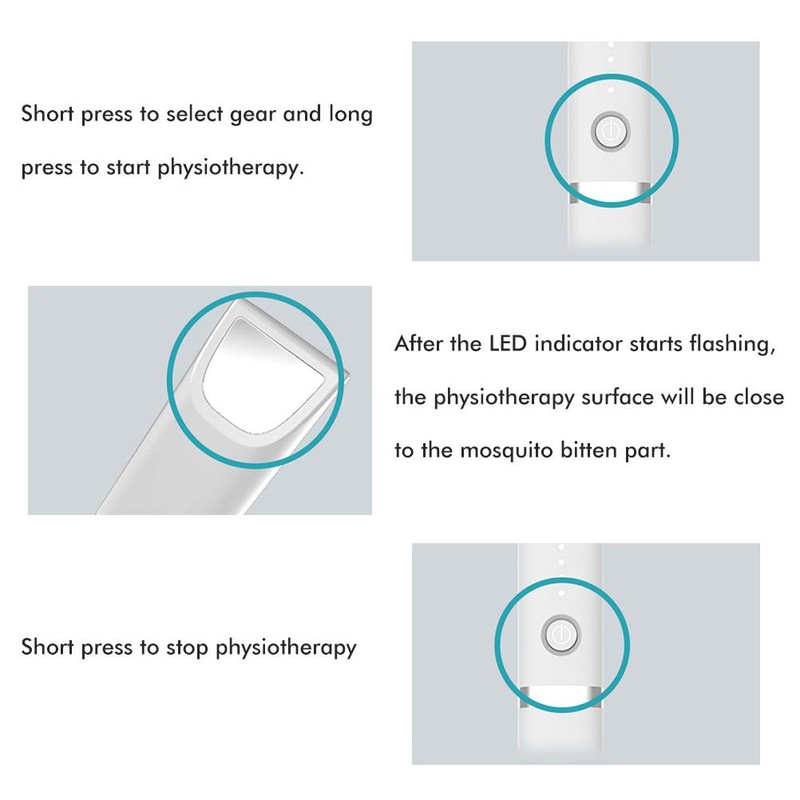 Short press to select gear and long press to start physiotherapy.

After the LED indicator starts flashing, the physiotherapy surface will be close to the mosquito bitten part.

Short press to stop physiotherapy