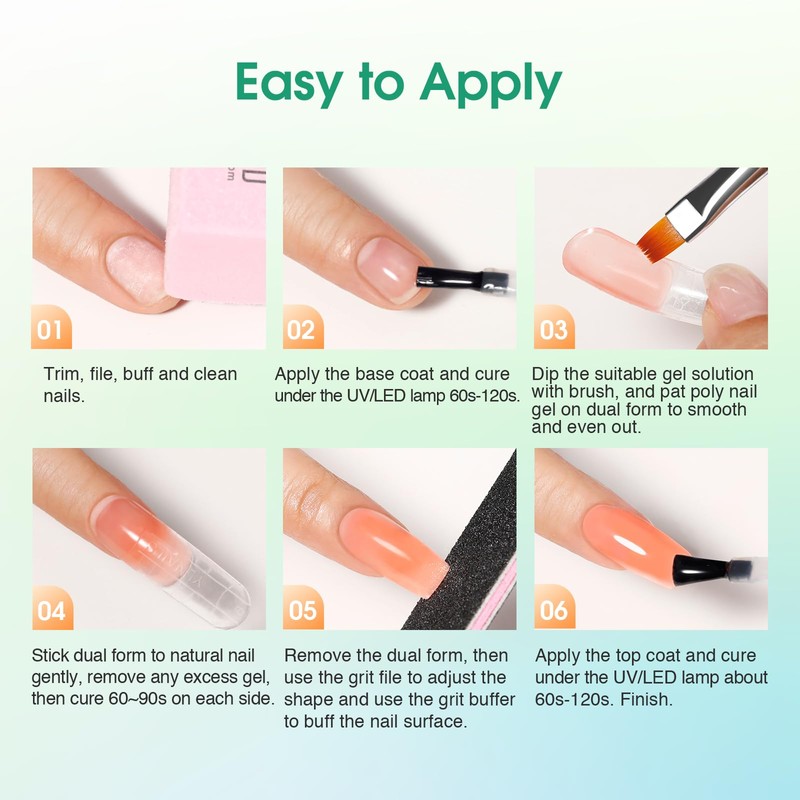 Easy to Apply

01

Trim, file, buff and clean nails.

02

Apply the base coat and cure under the UV/LED lamp 60s-120s.

03

Dip the suitable gel solution with brush, and pat poly nail gel on dual form to smooth and even out.

04

Stick dual form to natural nail gently, remove any excess gel, then cure 60~90s on each side.

05

Remove the dual form, then use the grit file to adjust the shape and use the grit buffer to buff the nail surface.

06

Apply the top coat and cure under the UV/LED lamp about 60s-120s. Finish.