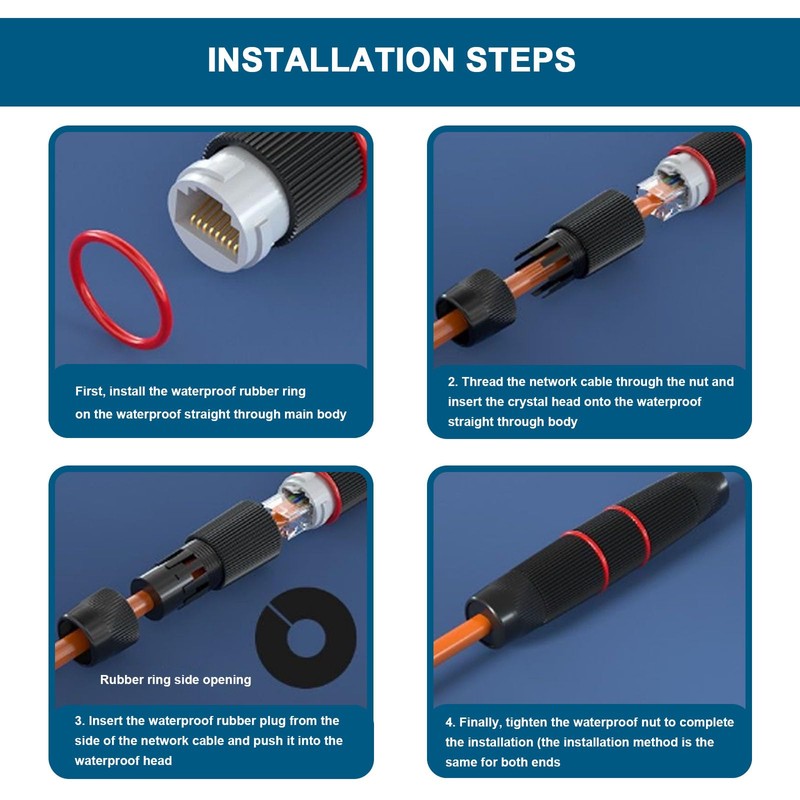 INSTALLATION STEPS

First, install the waterproof rubber ring on the waterproof straight through main body

2. Thread the network cable through the nut and insert the crystal head onto the waterproof straight through body

Rubber ring side opening

3. Insert the waterproof rubber plug from the side of the network cable and push it into the waterproof head

4. Finally, tighten the waterproof nut to complete the installation (the installation method is the same for both ends