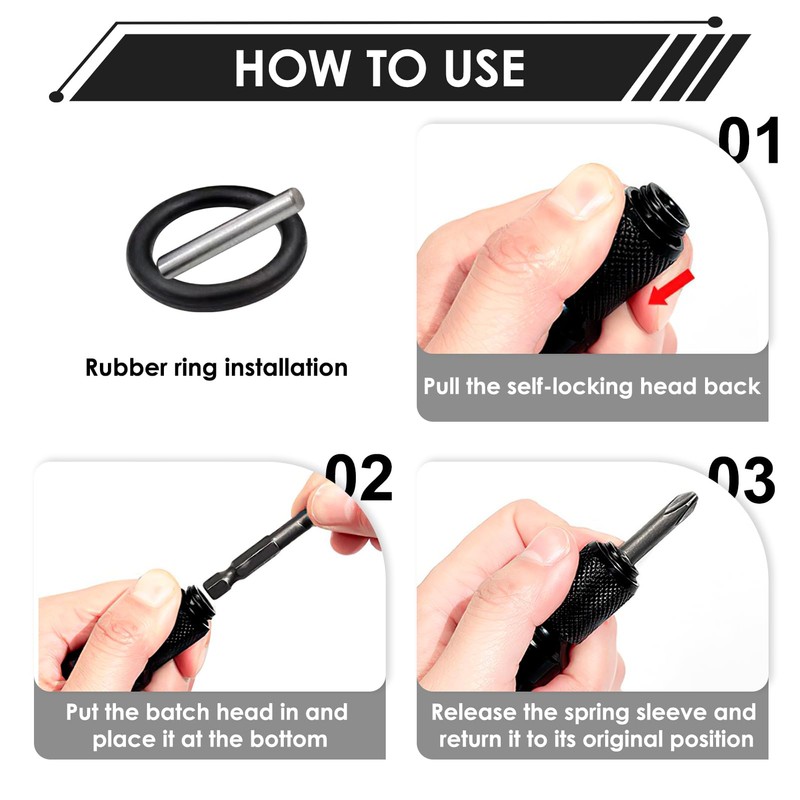 HOW TO USE

Rubber ring installation

01

Pull the self-locking head back

02

Put the batch head in and place it at the bottom

03

Release the spring sleeve and return it to its original position