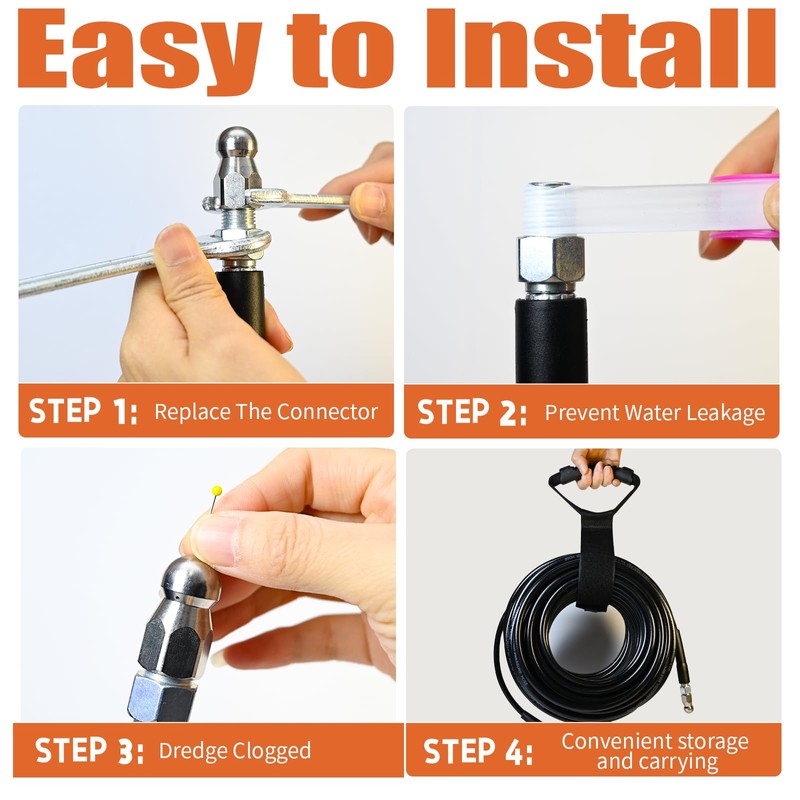 Easy to Install

STEP 1: Replace The Connector

STEP 2: Prevent Water Leakage

STEP 3: Dredge Clogged

STEP 4: Convenient storage and carrying