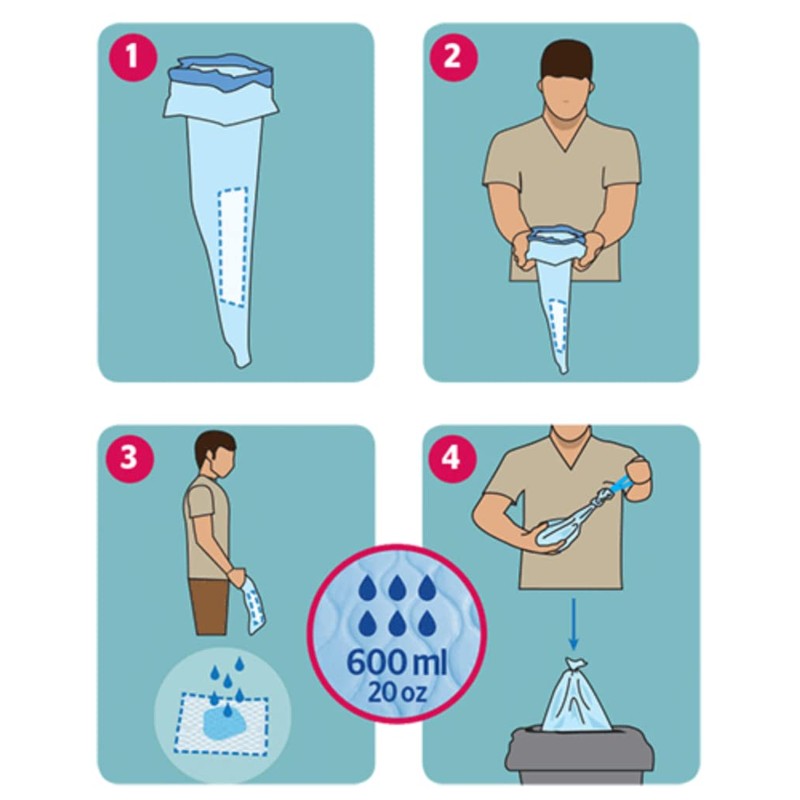 1
2
3
4
600 ml
20 oz