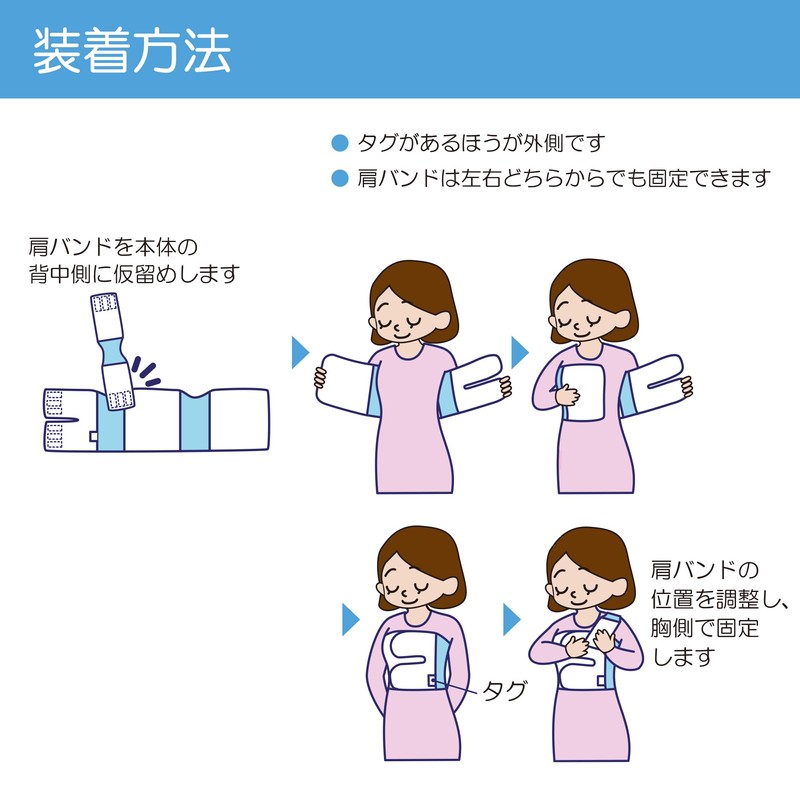 装着方法

● タグがあるほうが外側です
● 肩バンドは左右どちらからでも固定できます

肩バンドを本体の背中側に仮留めします

タグ

肩バンドの位置を調整し、胸側で固定します