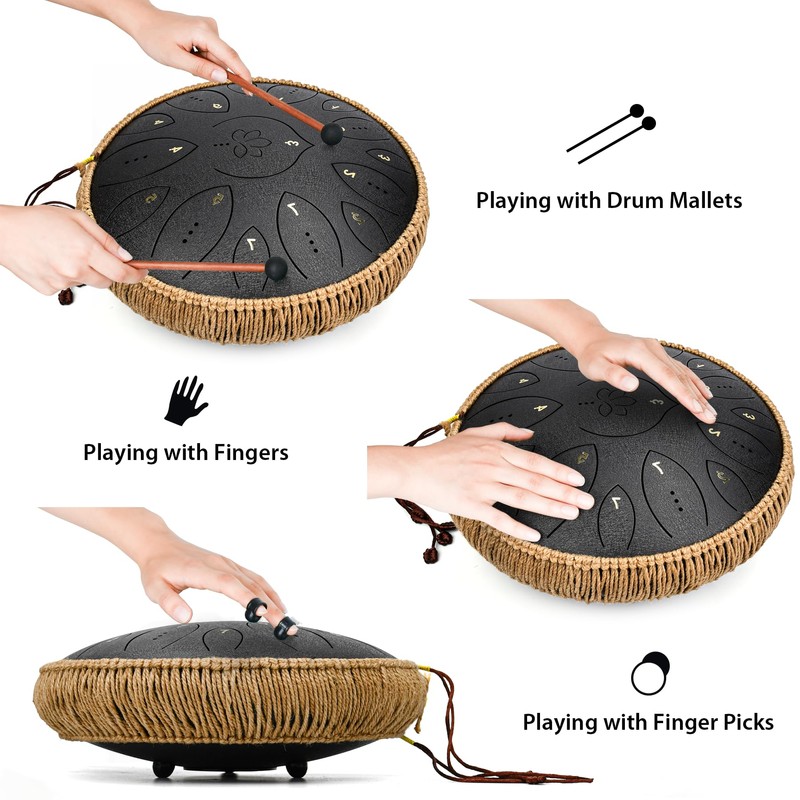 Playing with Drum Mallets

Playing with Fingers

Playing with Finger Picks