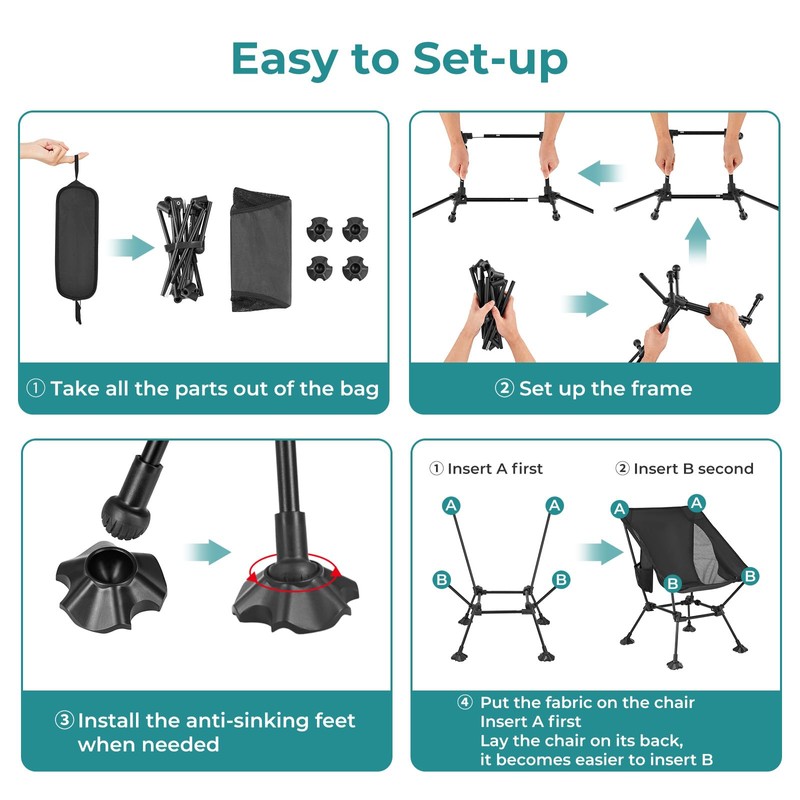 Easy to Set-up

① Take all the parts out of the bag

② Set up the frame

③ Install the anti-sinking feet when needed

① Insert A first

② Insert B second

A A B B

A A B B

④ Put the fabric on the chair
Insert A first
Lay the chair on its back, it becomes easier to insert B