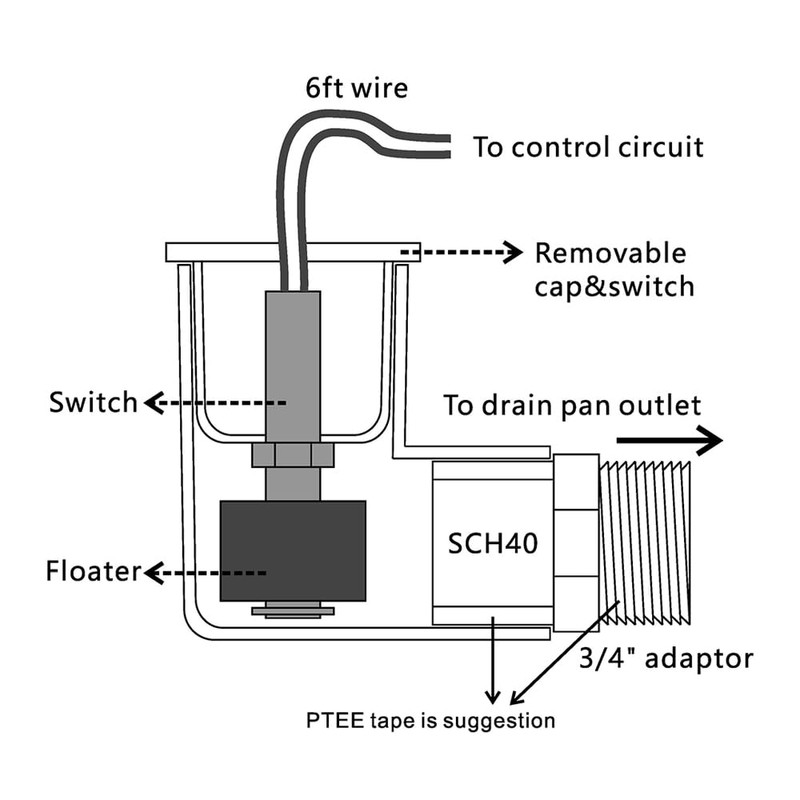 6ft wire
To control circuit
Removable cap&switch
Switch
To drain pan outlet
SCH40
Floater
3/4" adaptor
PTEE tape is suggestion