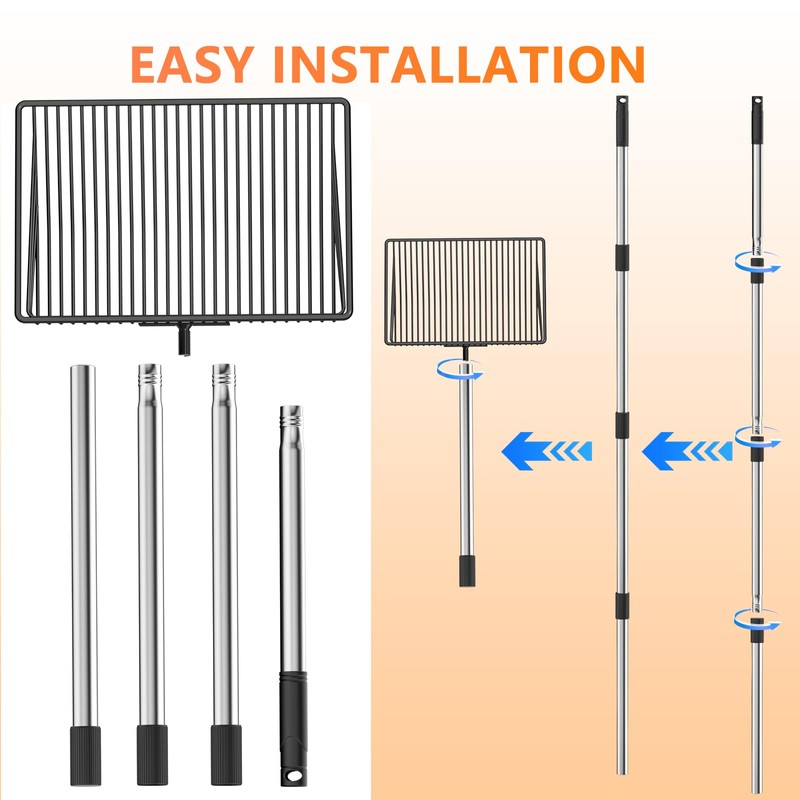 EASY INSTALLATION