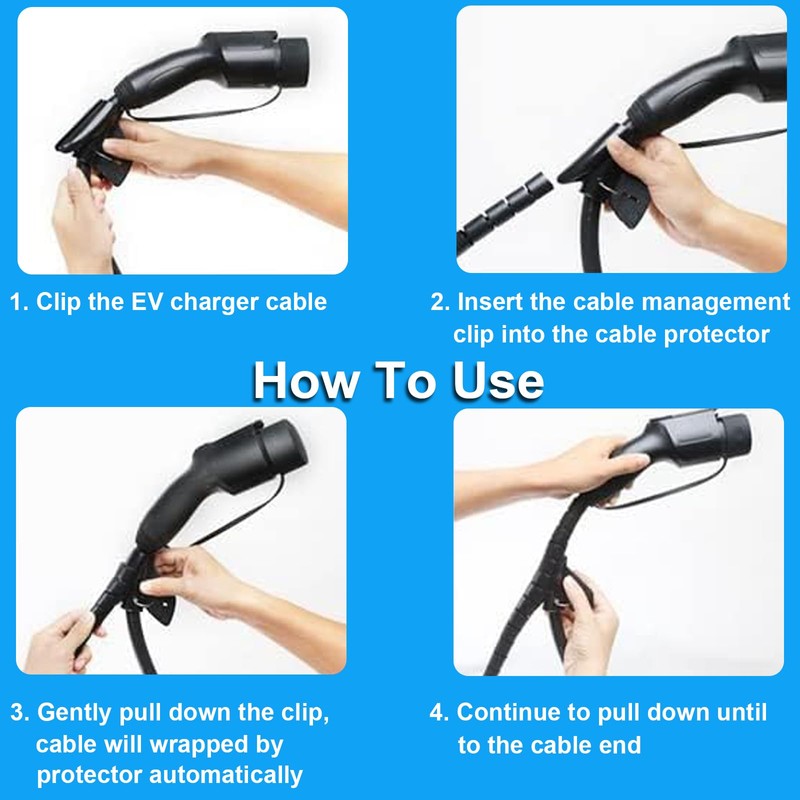 1. Clip the EV charger cable

2. Insert the cable management clip into the cable protector

How To Use

3. Gently pull down the clip, cable will wrapped by protector automatically

4. Continue to pull down until to the cable end