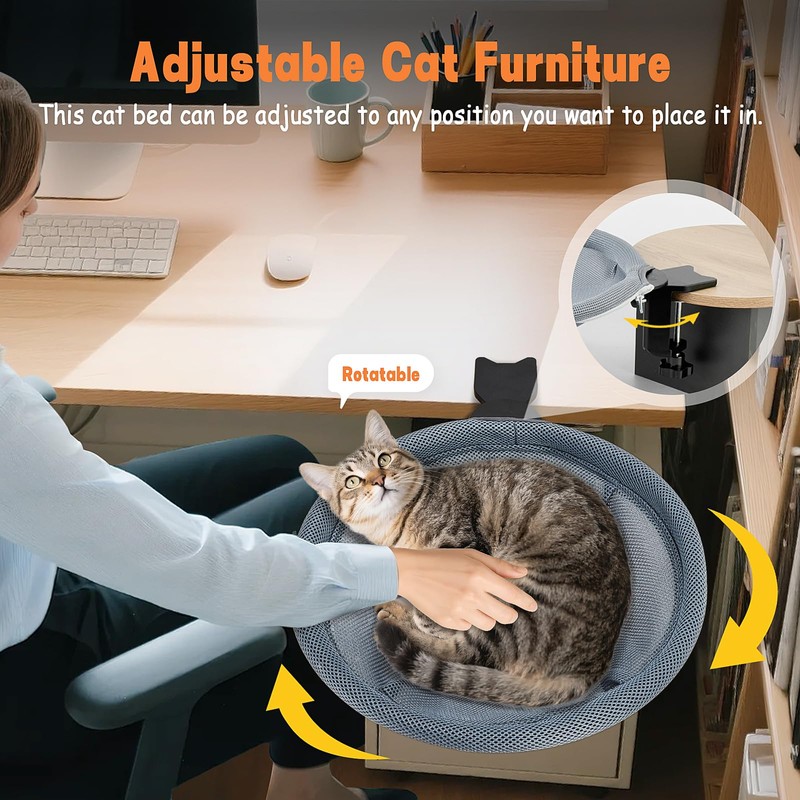 Adjustable Cat Furniture
This cat bed can be adjusted to any position you want to place it in.

Rotatable