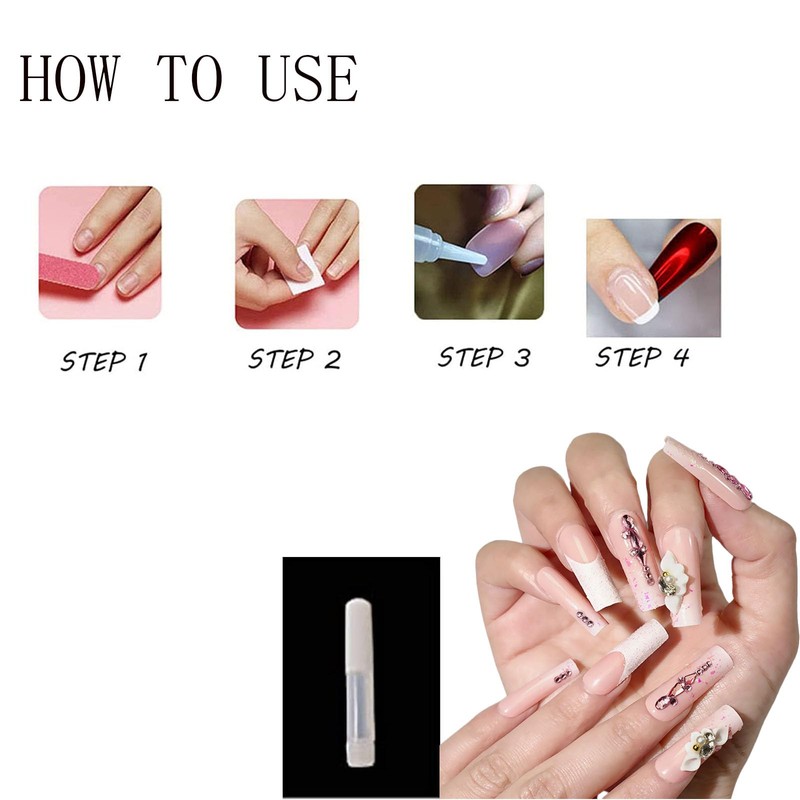 HOW TO USE

STEP 1

STEP 2

STEP 3

STEP 4