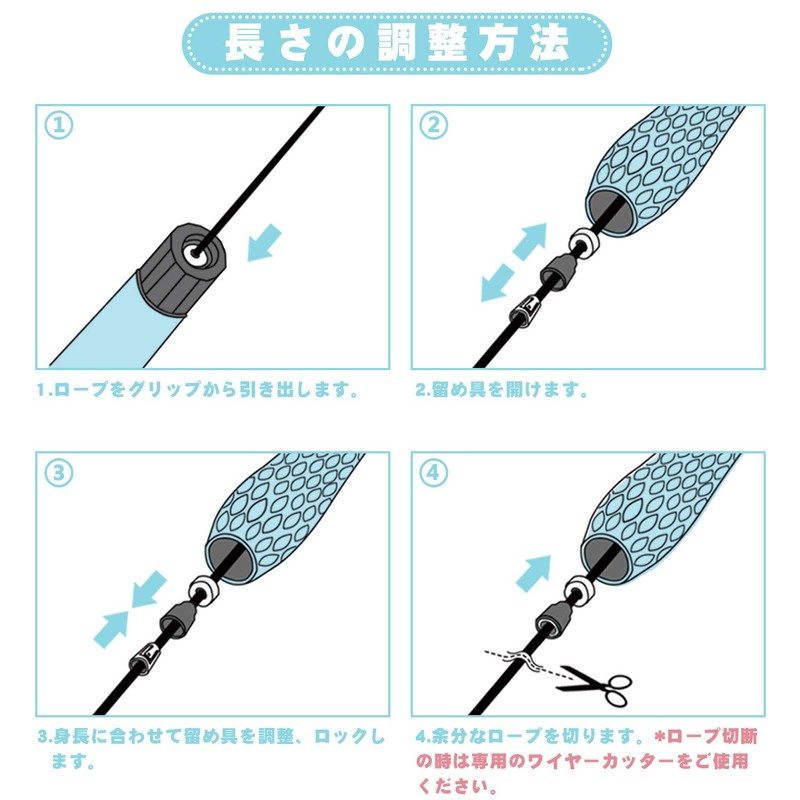 長さの調整方法

①

1.ロープをグリップから引き出します。

②

2.留め具を開けます。

③

3.身長に合わせて留め具を調整、ロックします。

④

4.余分なロープを切ります。*ロープ切断の時は専用のワイヤーカッターをご使用ください。