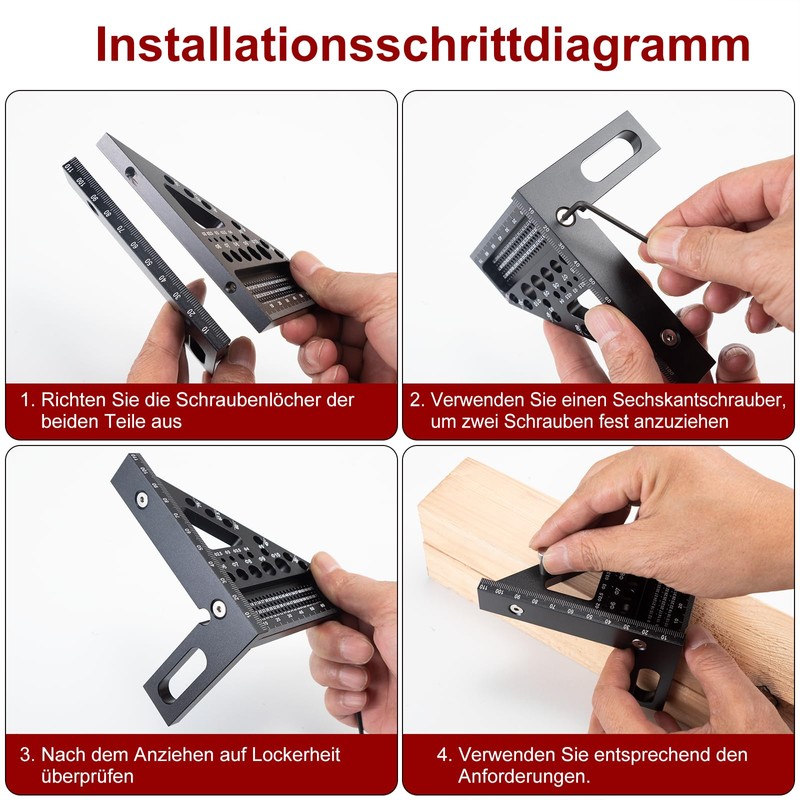 Installationsschrittdiagramm

1. Richten Sie die Schraubenlöcher der beiden Teile aus

2. Verwenden Sie einen Sechskantschrauber, um zwei Schrauben fest anzuziehen

3. Nach dem Anziehen auf Lockerheit überprüfen

4. Verwenden Sie entsprechend den Anforderungen.