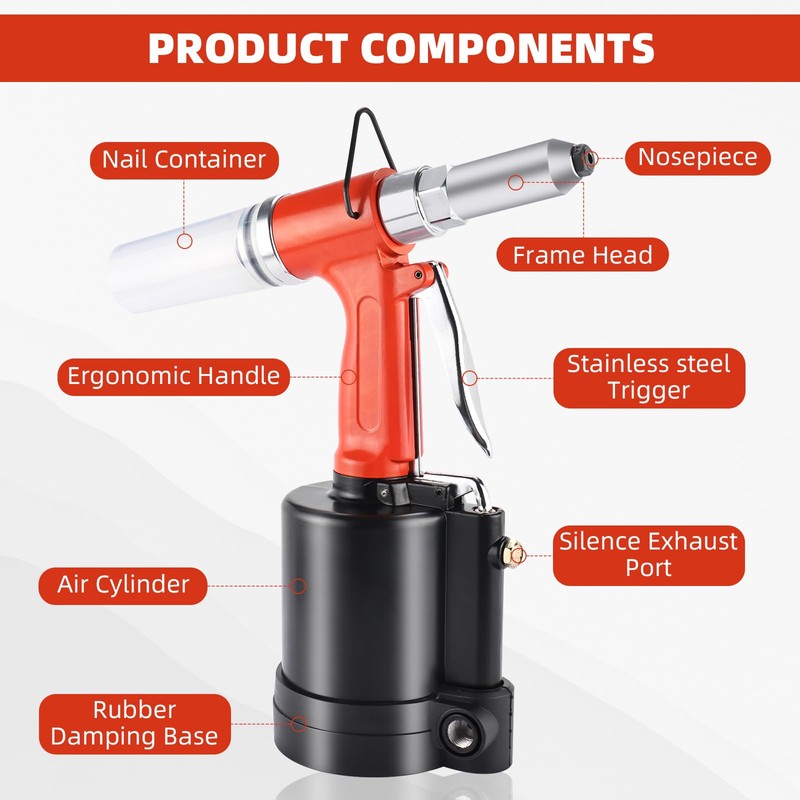 PRODUCT COMPONENTS

Nail Container

Nosepiece

Frame Head

Ergonomic Handle

Stainless steel Trigger

Silence Exhaust Port

Air Cylinder

Rubber Damping Base