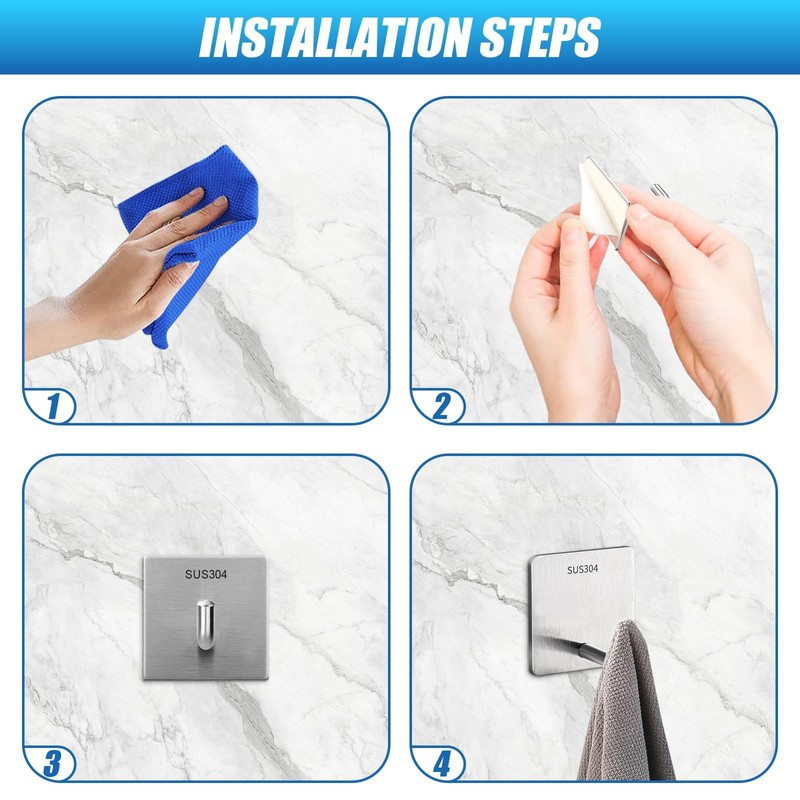 INSTALLATION STEPS

1

2

SUS304

3

SUS304

4