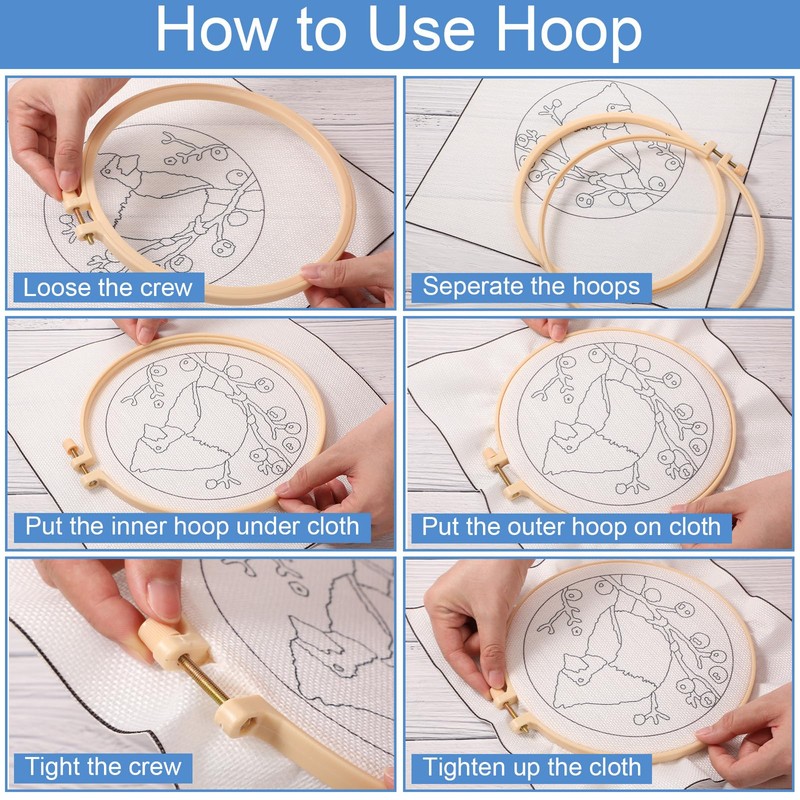 How to Use Hoop

Loose the crew

Seperate the hoops

Put the inner hoop under cloth

Put the outer hoop on cloth

Tight the crew

Tighten up the cloth