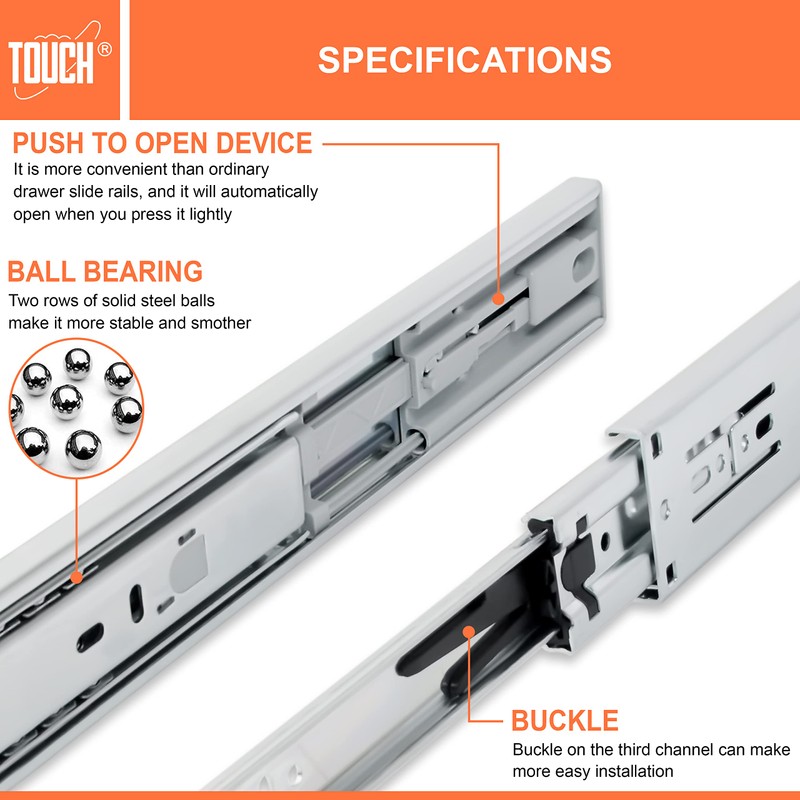 TOUCH®

SPECIFICATIONS

PUSH TO OPEN DEVICE
It is more convenient than ordinary drawer slide rails, and it will automatically open when you press it lightly

BALL BEARING
Two rows of solid steel balls make it more stable and smother

BUCKLE
Buckle on the third channel can make more easy installation