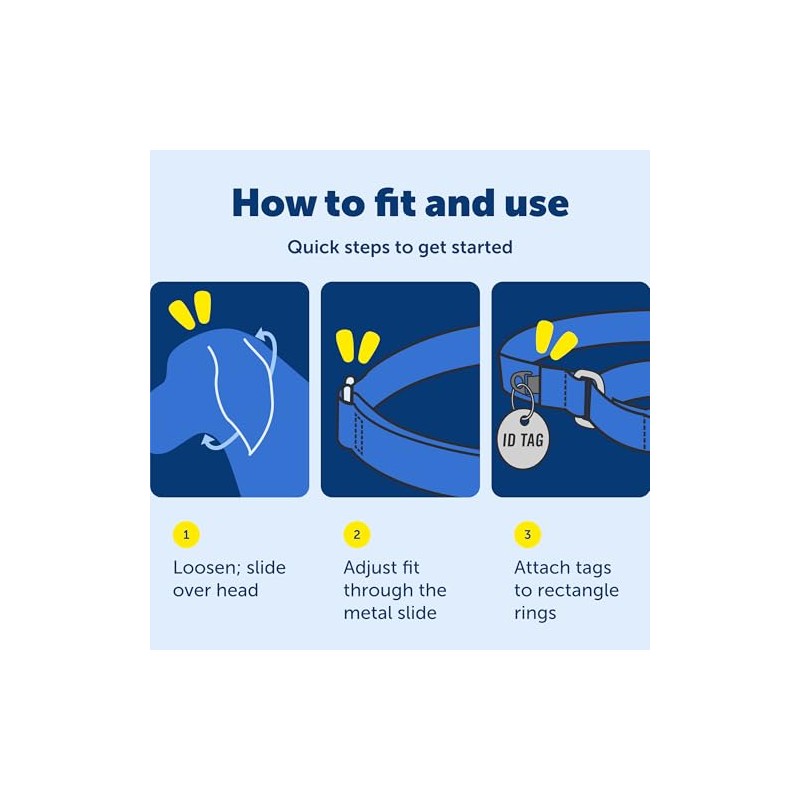 How to fit and use

Quick steps to get started

ID TAG

1

Loosen; slide over head

2

Adjust fit through the metal slide

3

Attach tags to rectangle rings