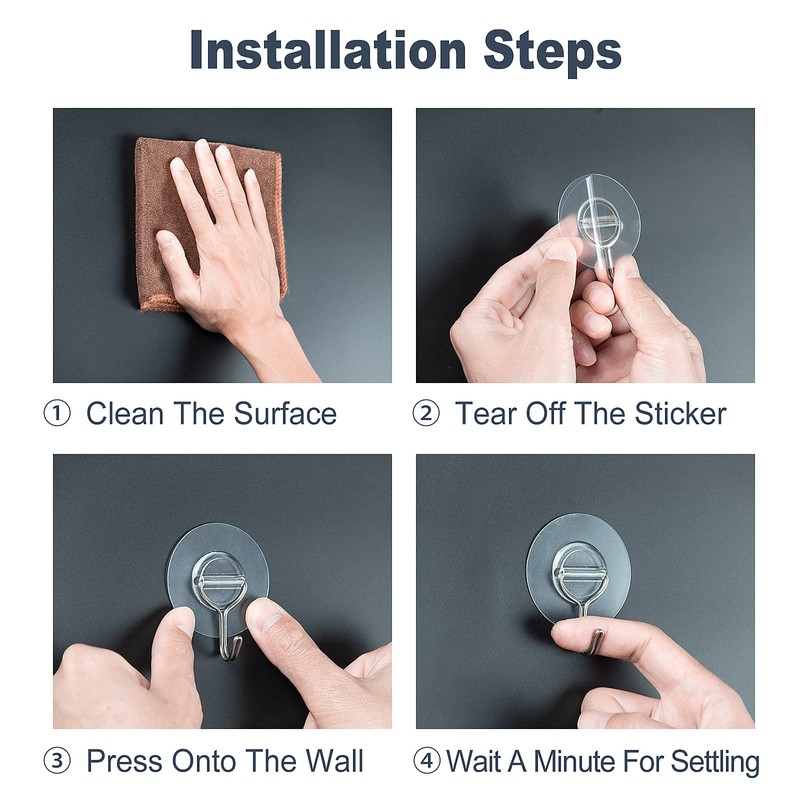 Installation Steps

① Clean The Surface

② Tear Off The Sticker

③ Press Onto The Wall

④ Wait A Minute For Settling