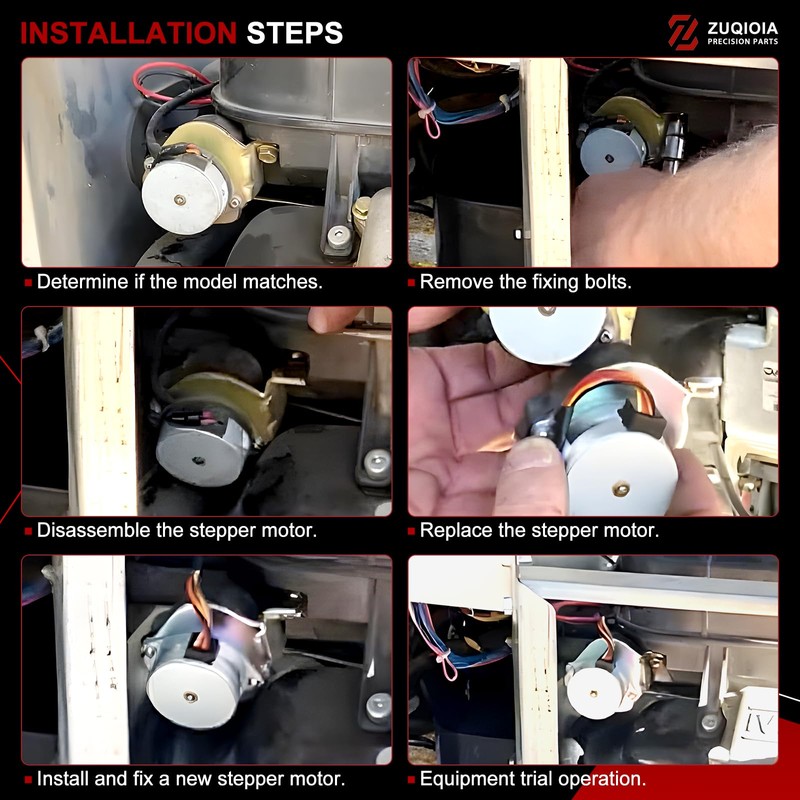 INSTALLATION STEPS

ZUQIOIA
PRECISION PARTS

Determine if the model matches.

Remove the fixing bolts.

Disassemble the stepper motor.

Replace the stepper motor.

Install and fix a new stepper motor.

Equipment trial operation.