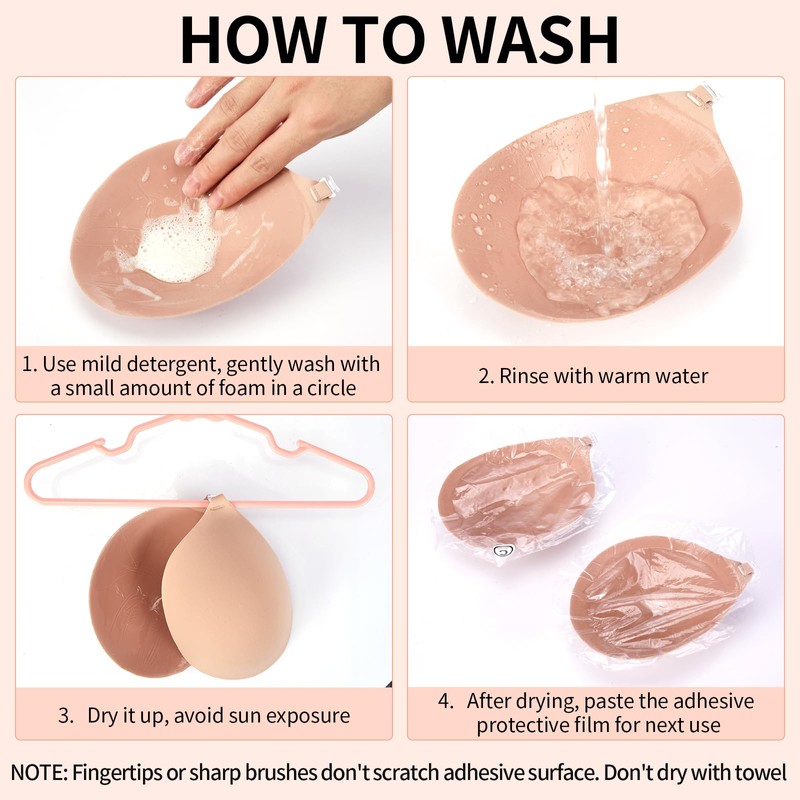 HOW TO WASH

1. Use mild detergent, gently wash with a small amount of foam in a circle

2. Rinse with warm water

3. Dry it up, avoid sun exposure

4. After drying, paste the adhesive protective film for next use

NOTE: Fingertips or sharp brushes don't scratch adhesive surface. Don't dry with towel