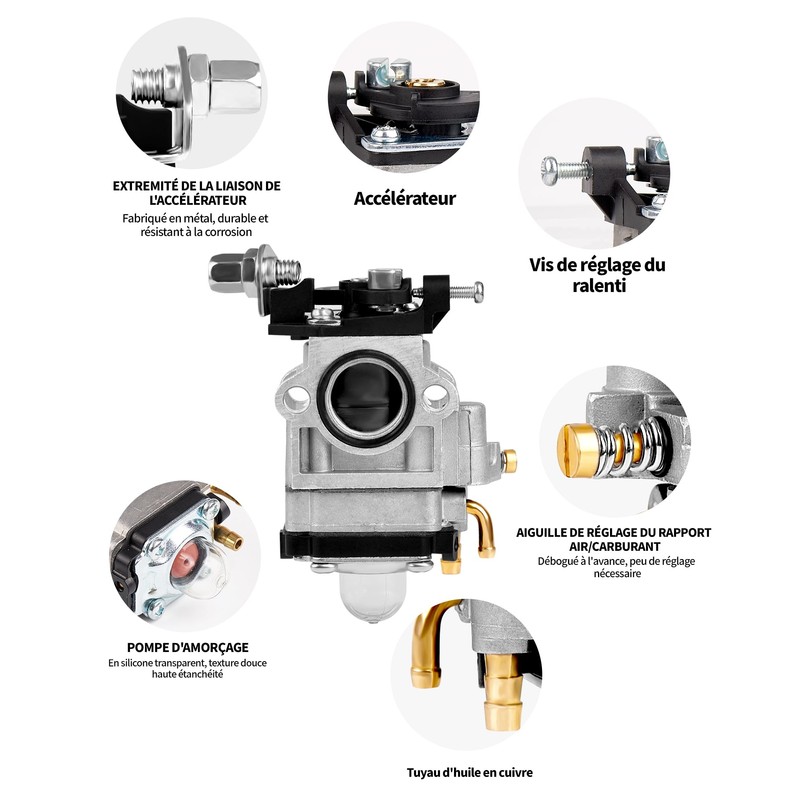 EXTREMITÉ DE LA LIAISON DE L'ACCÉLÉRATEUR
Fabriqué en métal, durable et résistant à la corrosion

Accélérateur

Vis de réglage du ralenti

AIGUILLE DE RÉGLAGE DU RAPPORT AIR/CARBURANT
Débogué à l'avance, peu de réglage nécessaire

POMPE D'AMORÇAGE
En silicone transparent, texture douce haute étanchéité

Tuyau d'huile en cuivre