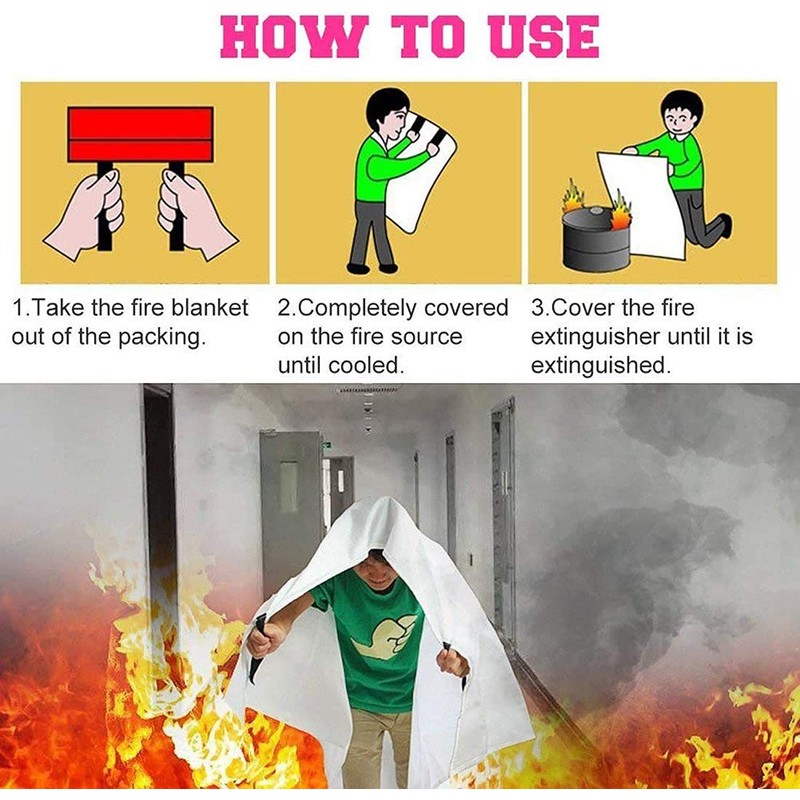 HOW TO USE

1.Take the fire blanket out of the packing.

2.Completely covered on the fire source until cooled.

3.Cover the fire extinguisher until it is extinguished.