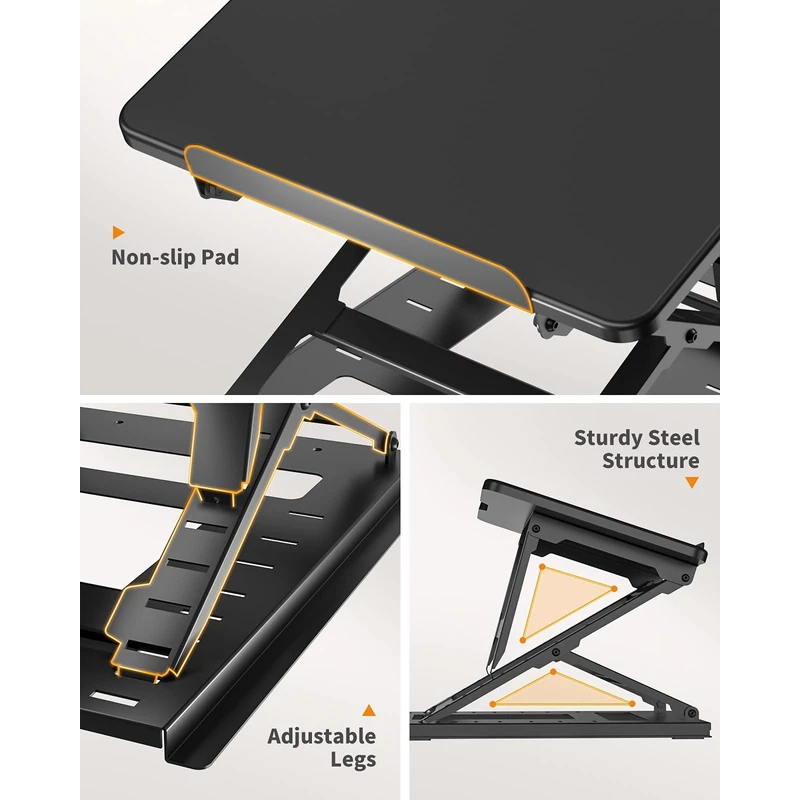 Non-slip Pad

Adjustable Legs

Sturdy Steel Structure