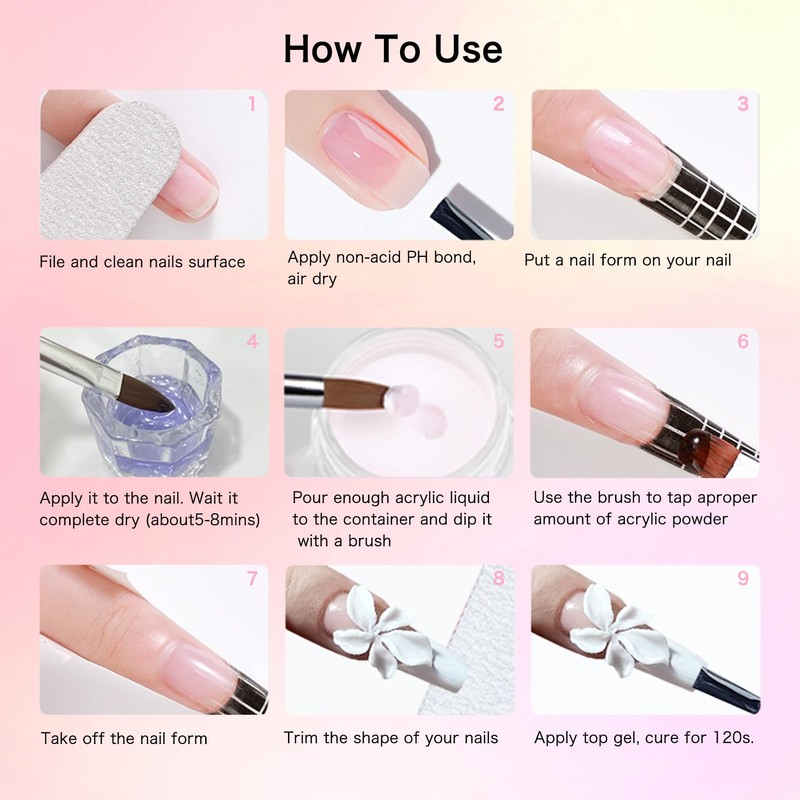 How To Use

1

File and clean nails surface

2

Apply non-acid PH bond, air dry

3

Put a nail form on your nail

4

Apply it to the nail. Wait it complete dry (about5-8mins)

5

Pour enough acrylic liquid to the container and dip it with a brush

6

Use the brush to tap aproper amount of acrylic powder

7

Take off the nail form

8

Trim the shape of your nails

9

Apply top gel, cure for 120s.