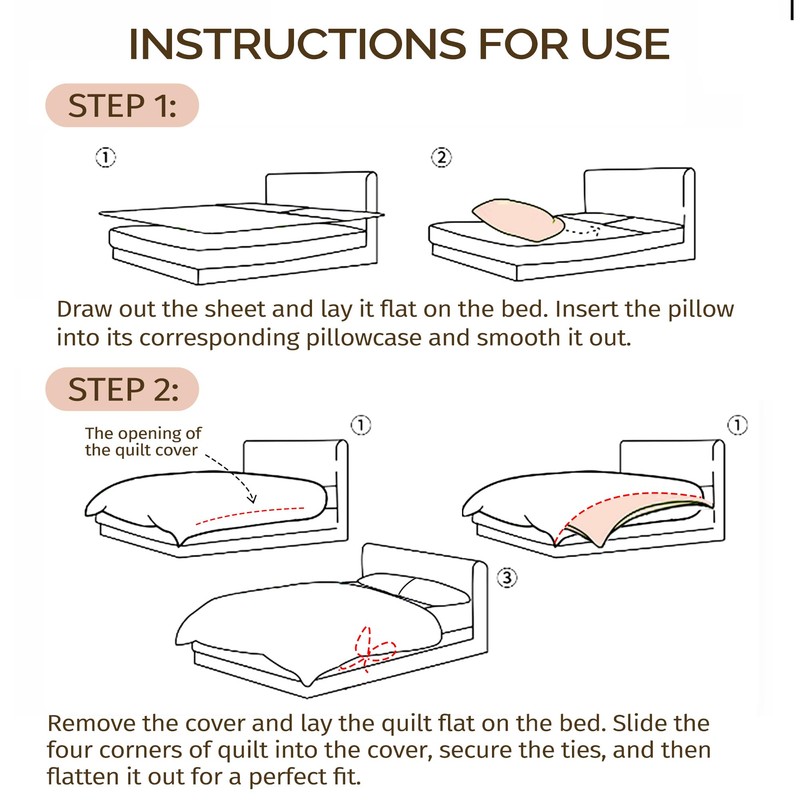 INSTRUCTIONS FOR USE

STEP 1:

①

②

Draw out the sheet and lay it flat on the bed. Insert the pillow into its corresponding pillowcase and smooth it out.

STEP 2:

The opening of the quilt cover

①

①

③

Remove the cover and lay the quilt flat on the bed. Slide the four corners of quilt into the cover, secure the ties, and then flatten it out for a perfect fit.