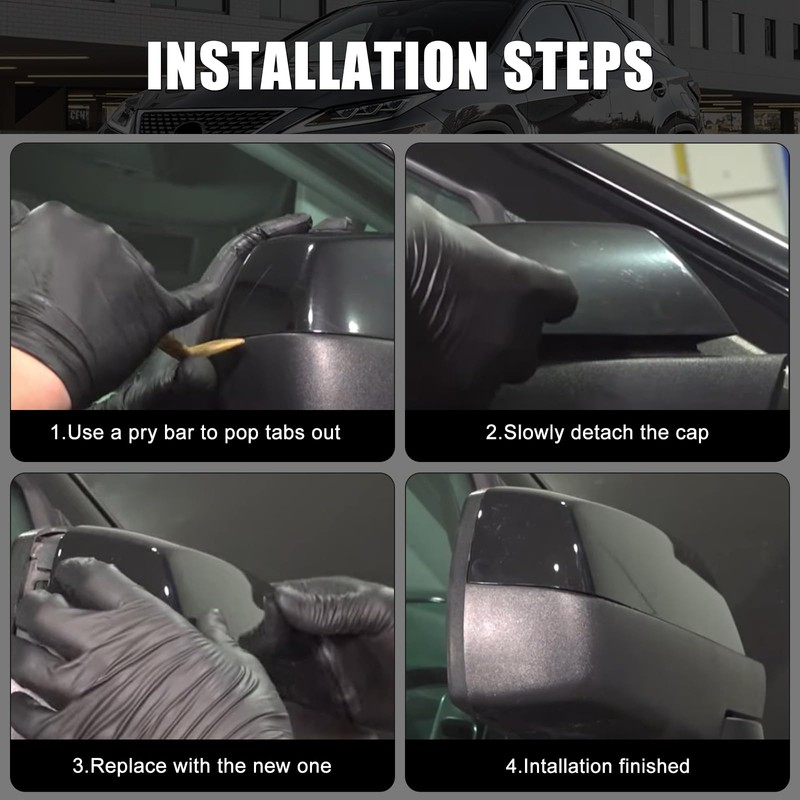 INSTALLATION STEPS

1.Use a pry bar to pop tabs out

2.Slowly detach the cap

3.Replace with the new one

4.Intallation finished