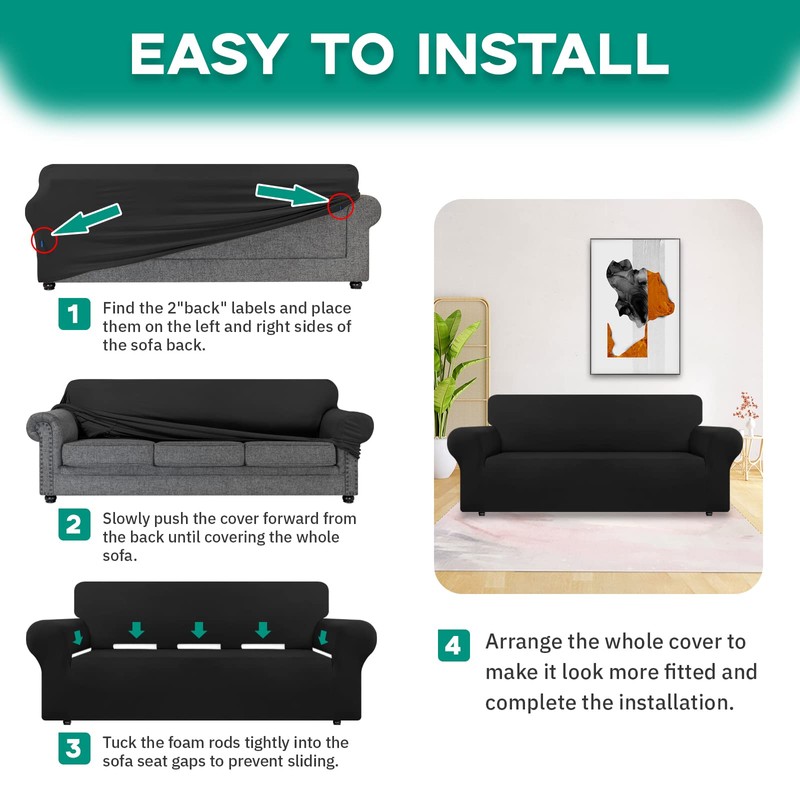 EASY TO INSTALL

1 Find the 2"back" labels and place them on the left and right sides of the sofa back.

2 Slowly push the cover forward from the back until covering the whole sofa.

3 Tuck the foam rods tightly into the sofa seat gaps to prevent sliding.

4 Arrange the whole cover to make it look more fitted and complete the installation.