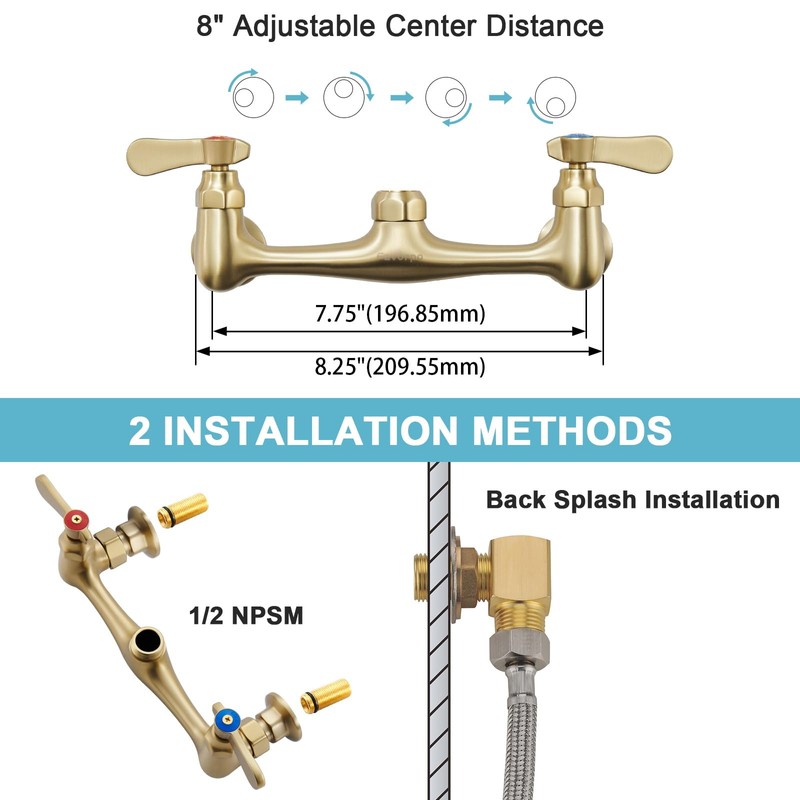 8" Adjustable Center Distance

7.75"(196.85mm)

8.25"(209.55mm)

2 INSTALLATION METHODS

1/2 NPSM

Back Splash Installation