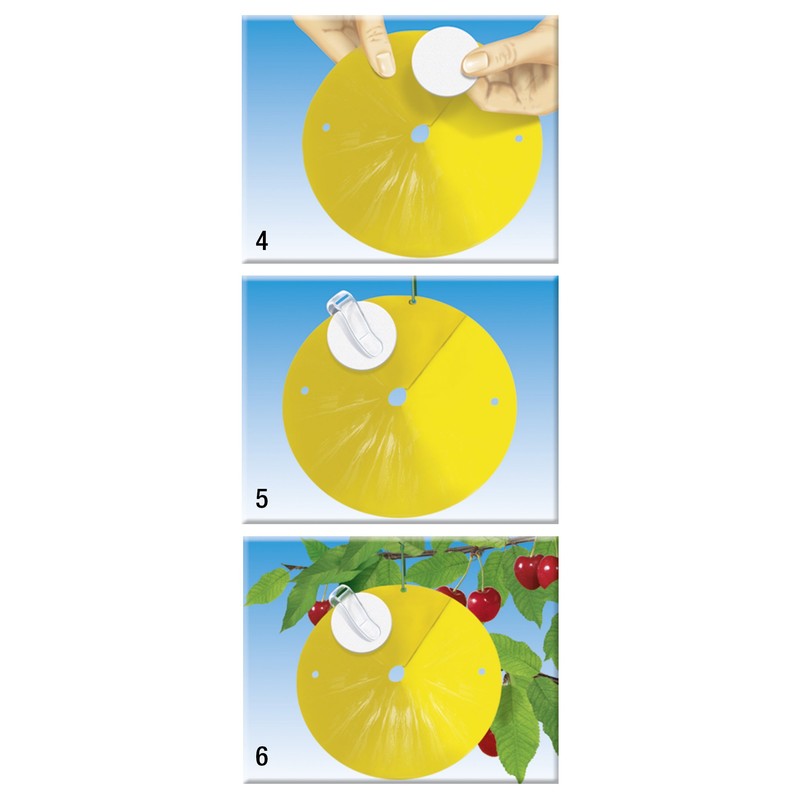 4

5

6