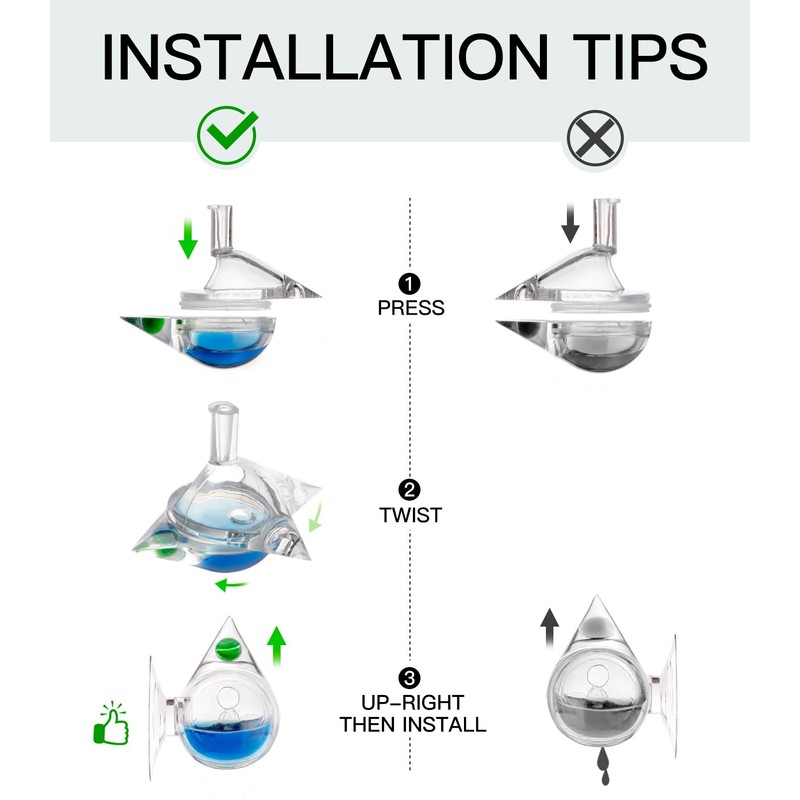 INSTALLATION TIPS

1
PRESS

2
TWIST

3
UP-RIGHT
THEN INSTALL