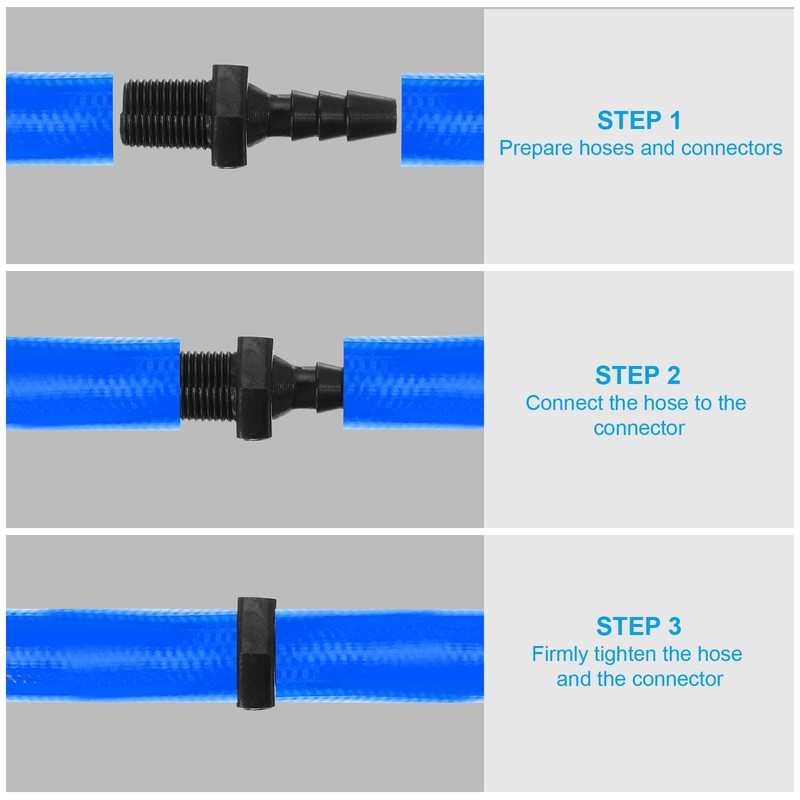 STEP 1
Prepare hoses and connectors

STEP 2
Connect the hose to the connector

STEP 3
Firmly tighten the hose and the connector