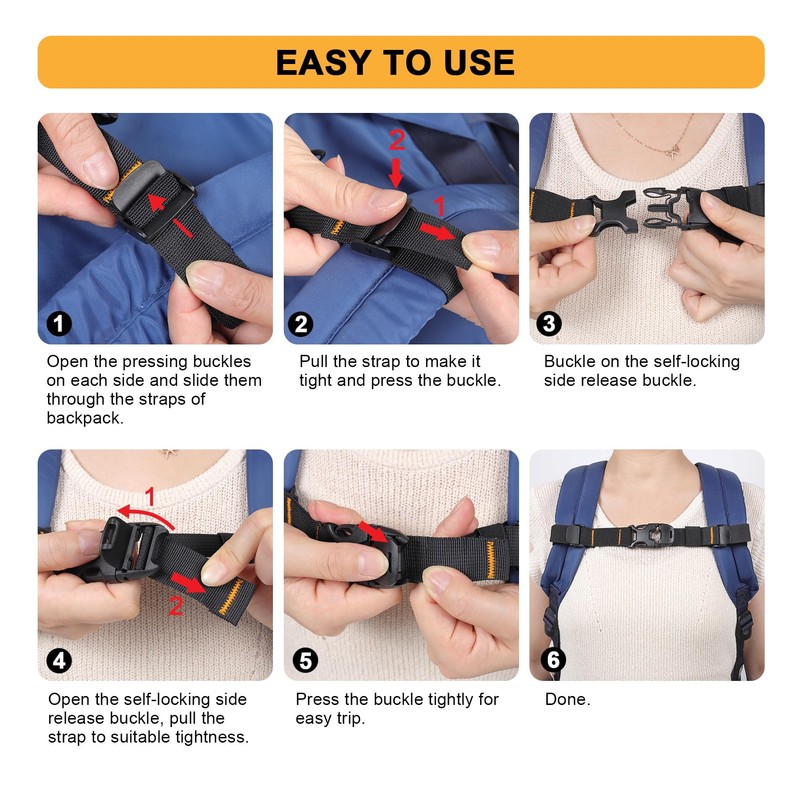 EASY TO USE

1
Open the pressing buckles on each side and slide them through the straps of backpack.

2
1
2
Pull the strap to make it tight and press the buckle.

3
Buckle on the self-locking side release buckle.

1
2
4
Open the self-locking side release buckle, pull the strap to suitable tightness.

5
Press the buckle tightly for easy trip.

6
Done.