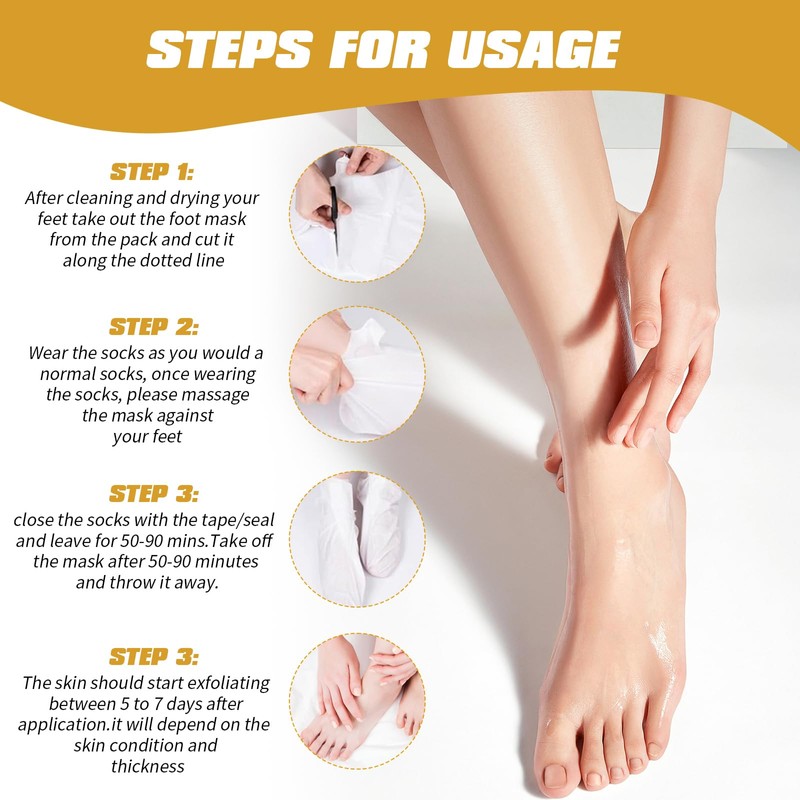 STEPS FOR USAGE

STEP 1:
After cleaning and drying your feet take out the foot mask from the pack and cut it along the dotted line

STEP 2:
Wear the socks as you would a normal socks, once wearing the socks, please massage the mask against your feet

STEP 3:
close the socks with the tape/seal and leave for 50-90 mins.Take off the mask after 50-90 minutes and throw it away.

STEP 3:
The skin should start exfoliating between 5 to 7 days after application.it will depend on the skin condition and thickness