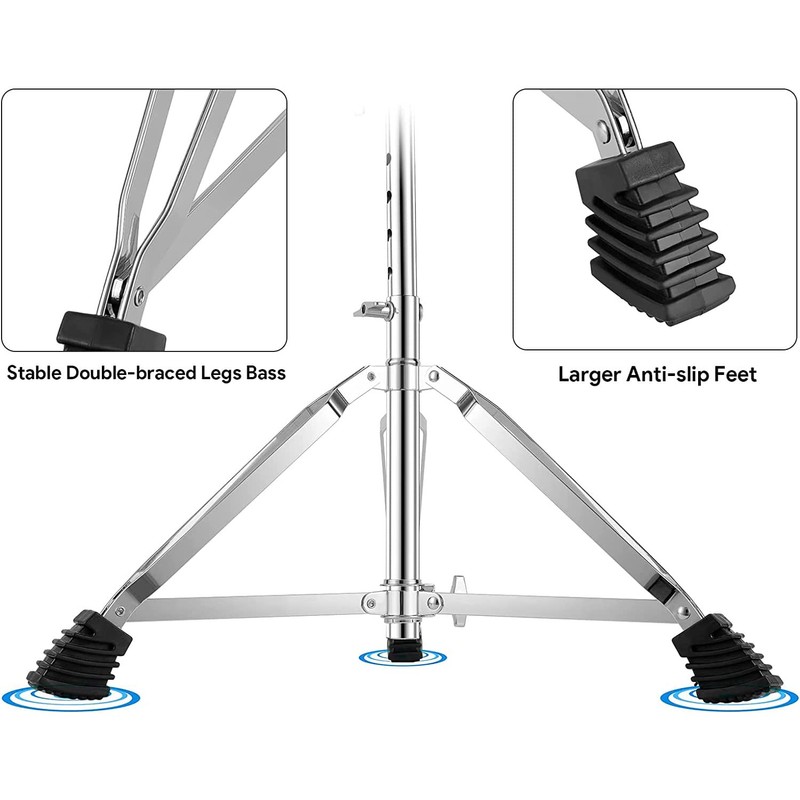 Stable Double-braced Legs Bass

Larger Anti-slip Feet