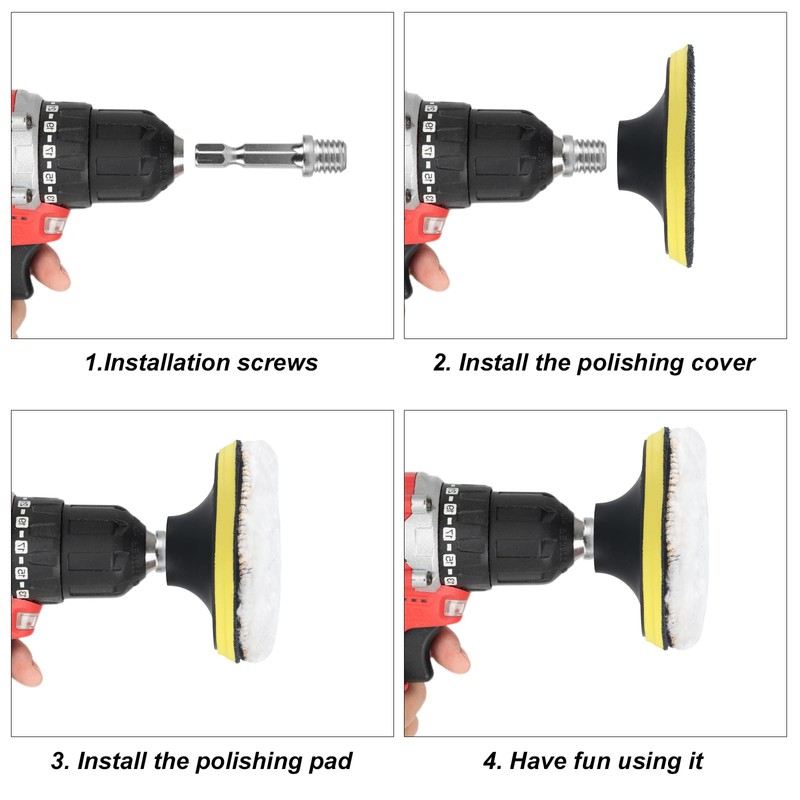 1.Installation screws

2. Install the polishing cover

3. Install the polishing pad

4. Have fun using it