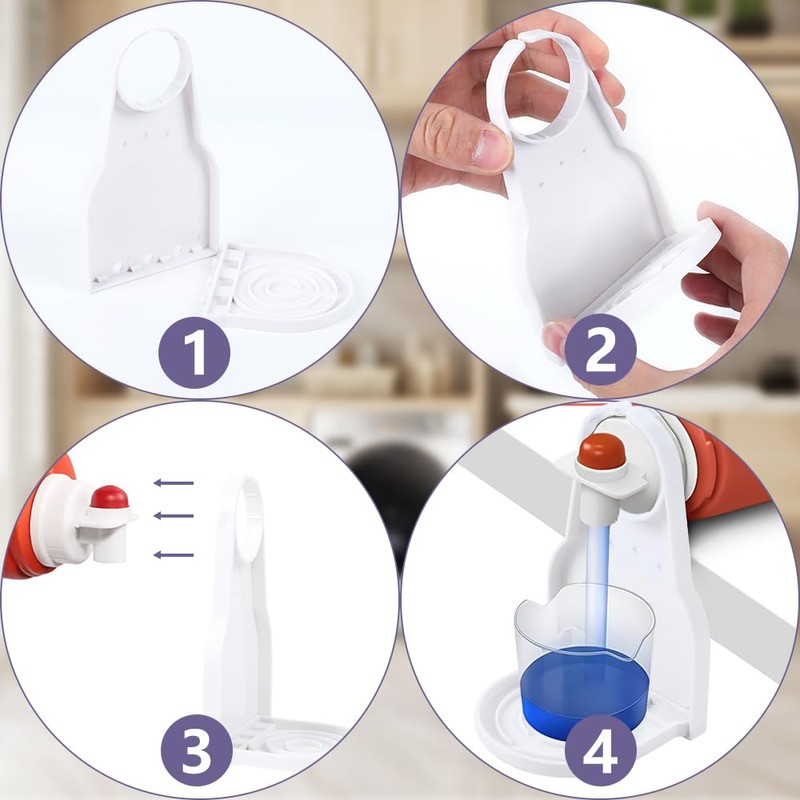 1

2

3

4